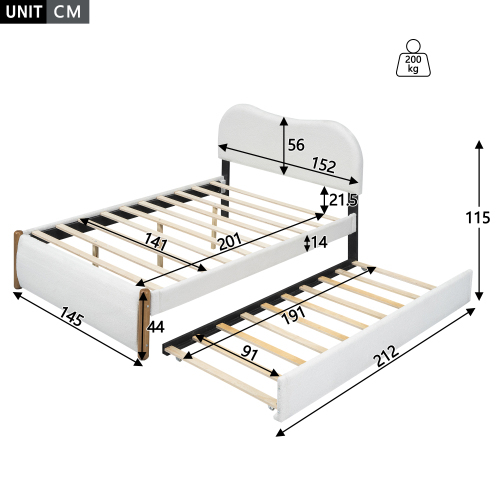 UNIT CM

200 kg

56
152
21.5
115
141
201
14
145
44
191
91
212