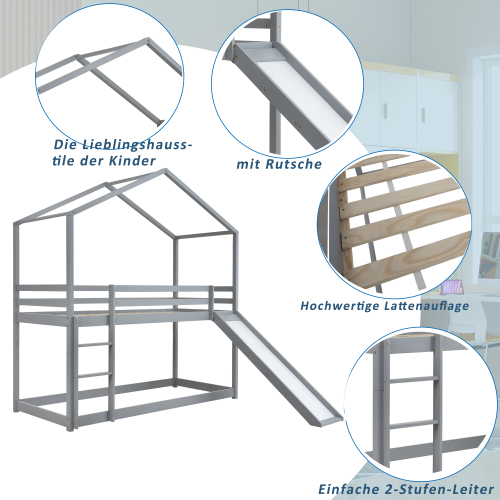 Die Lieblingshausstile der Kinder

mit Rutsche

Hochwertige Lattenauflage

Einfache 2-Stufen-Leiter