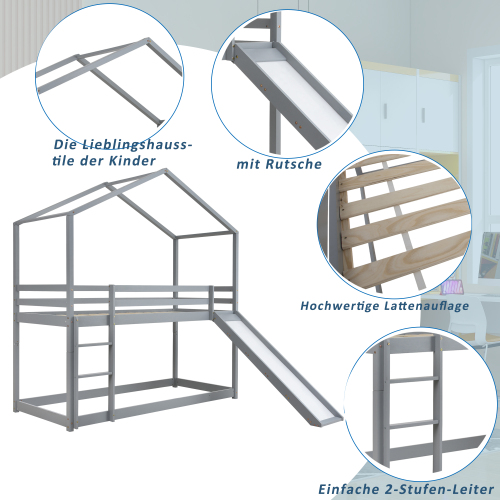 Die Lieblingshausstile der Kinder

mit Rutsche

Hochwertige Lattenauflage

Einfache 2-Stufen-Leiter