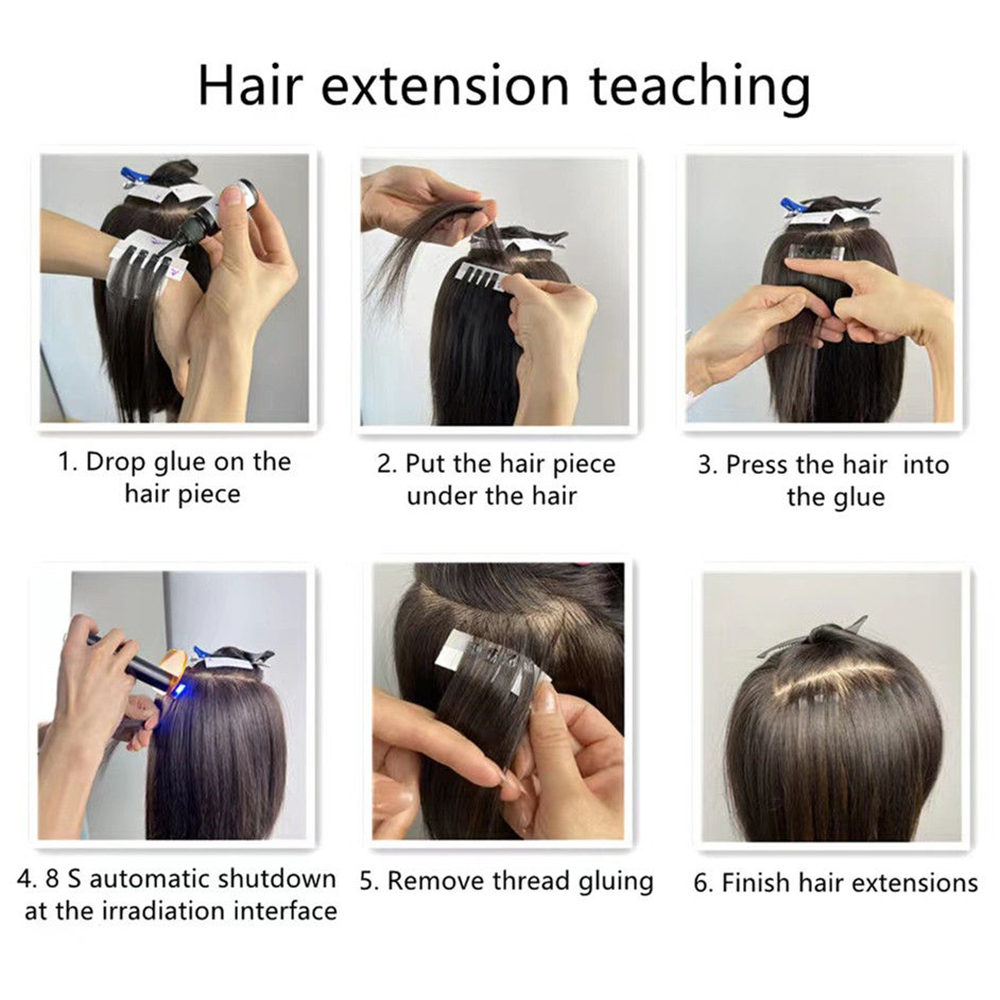 Hair extension teaching

1. Drop glue on the hair piece

2. Put the hair piece under the hair

3. Press the hair into the glue

4. 8 S automatic shutdown at the irradiation interface

5. Remove thread gluing

6. Finish hair extensions