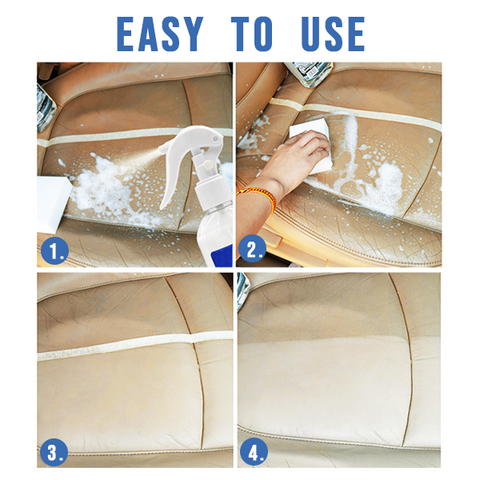 EASY TO USE

1.

2.

3.

4.