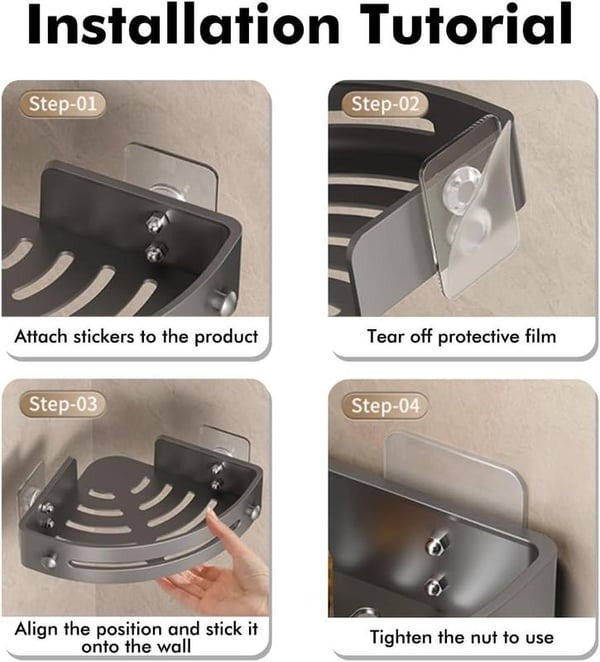 Installation Tutorial

Step-01

Attach stickers to the product

Step-02

Tear off protective film

Step-03

Align the position and stick it onto the wall

Step-04

Tighten the nut to use