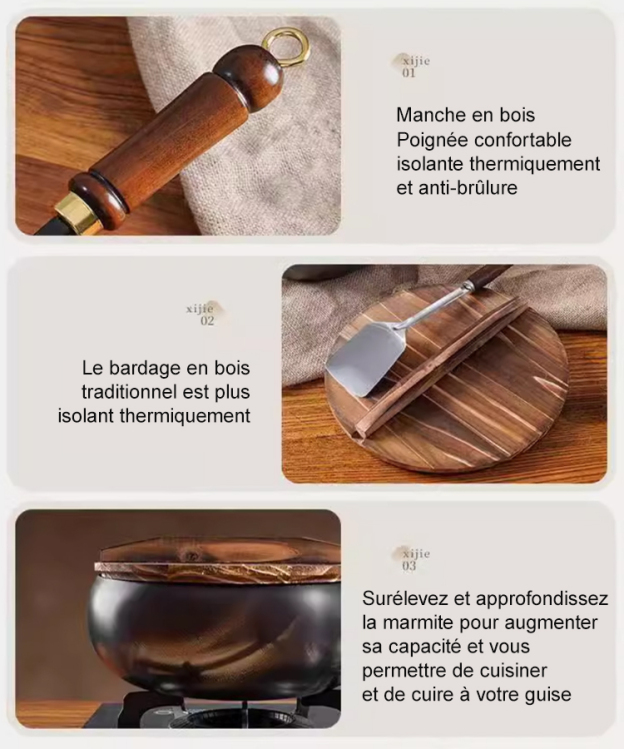 xijie
01

Manche en bois
Poignée confortable
isolante thermiquement
et anti-brûlure

xijie
02

Le bardage en bois traditionnel est plus isolant thermiquement

xijie
03

Surélevez et approfondissez la marmite pour augmenter sa capacité et vous permettre de cuisiner et de cuire à votre guise