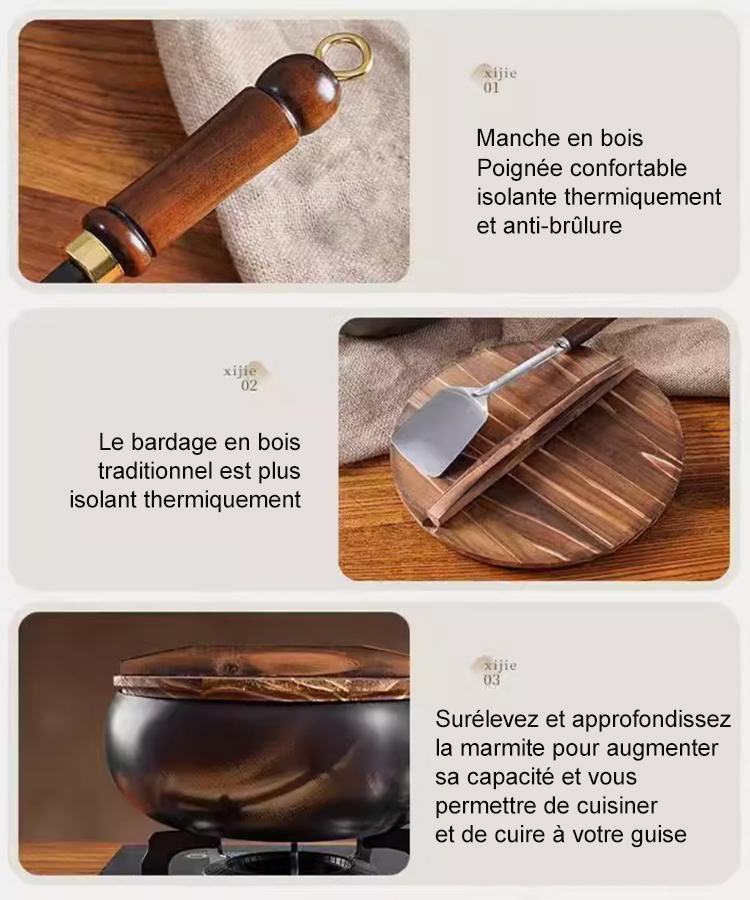 xijie
01

Manche en bois
Poignée confortable
isolante thermiquement
et anti-brûlure

xijie
02

Le bardage en bois
traditionnel est plus
isolant thermiquement

xijie
03

Surélevez et approfondissez
la marmite pour augmenter
sa capacité et vous
permettre de cuisiner
et de cuire à votre guise