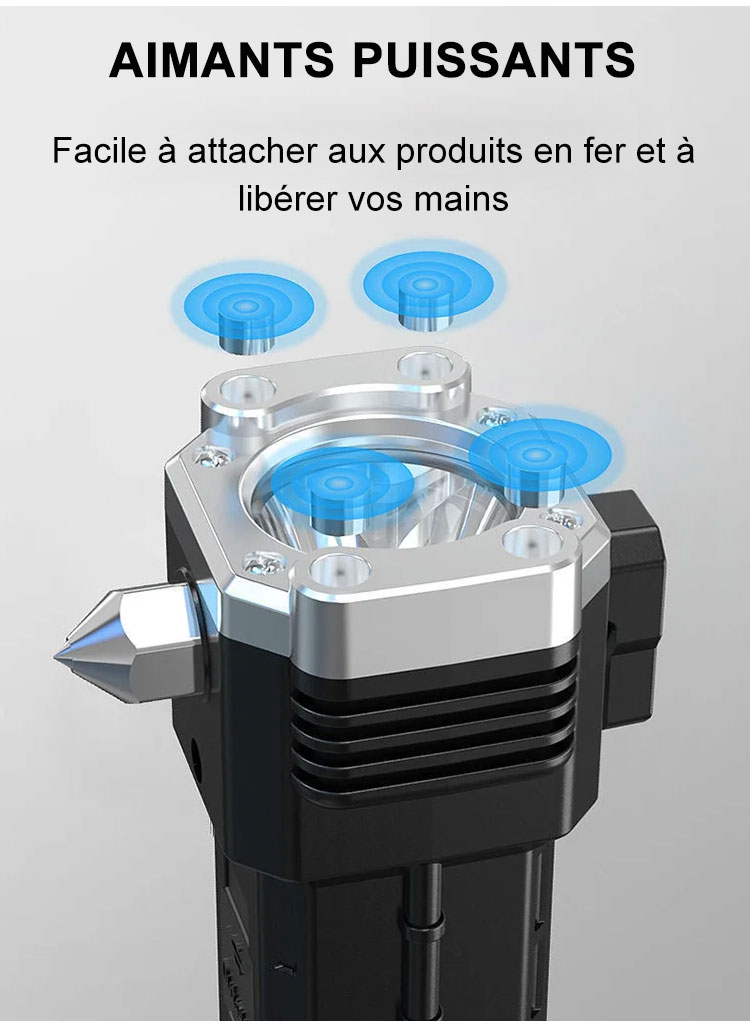 AIMANTS PUISSANTS

Facile à attacher aux produits en fer et à libérer vos mains