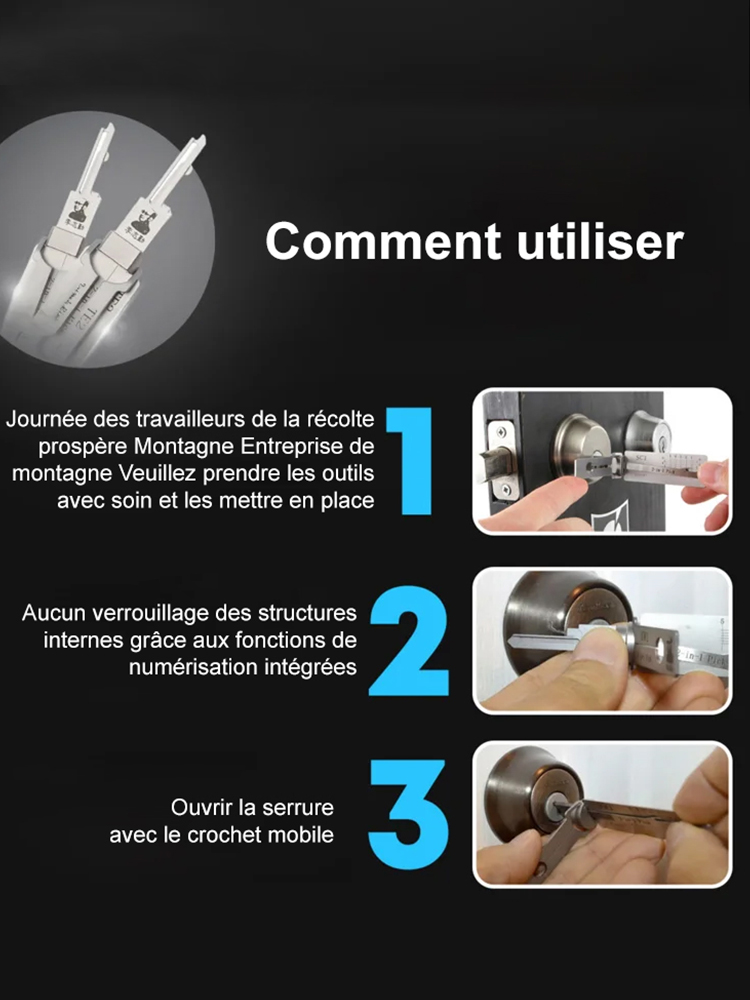 Comment utiliser

Journée des travailleurs de la récolte prospère Montagne Entreprise de montagne Veuillez prendre les outils avec soin et les mettre en place

1

Aucun verrouillage des structures internes grâce aux fonctions de numérisation intégrées

2

Ouvrir la serrure avec le crochet mobile

3