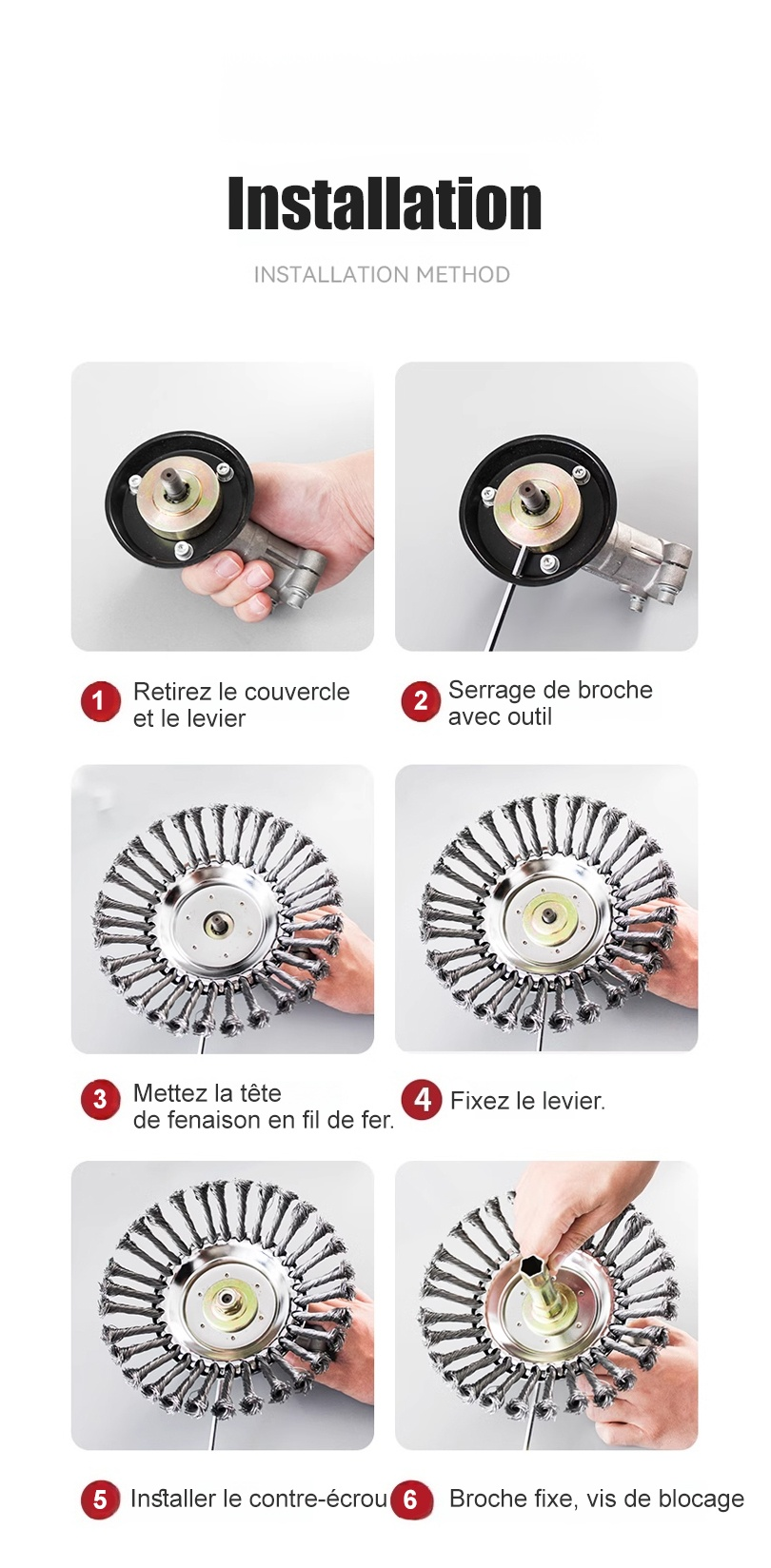 Installation

INSTALLATION METHOD

1 Retirez le couvercle et le levier

2 Serrage de broche avec outil

3 Mettez la tête de fenaison en fil de fer.

4 Fixez le levier.

5 Installer le contre-écrou

6 Broche fixe, vis de blocage