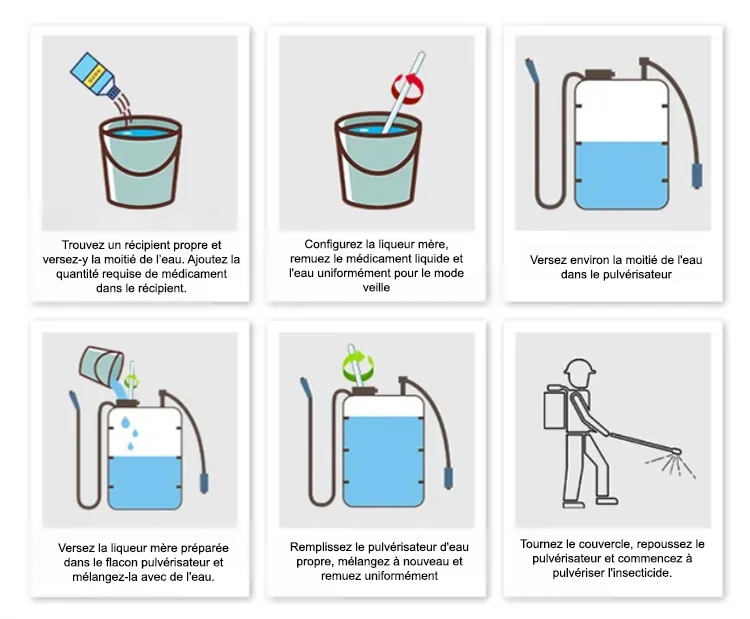 Trouvez un récipient propre et versez-y la moitié de l'eau. Ajoutez la quantité requise de médicament dans le récipient.

Configurez la liqueur mère, remuez le médicament liquide et l'eau uniformément pour le mode veille

Versez environ la moitié de l'eau dans le pulvérisateur

Versez la liqueur mère préparée dans le flacon pulvérisateur et mélangez-la avec de l'eau.

Remplissez le pulvérisateur d'eau propre, mélangez à nouveau et remuez uniformément

Tournez le couvercle, repoussez le pulvérisateur et commencez à pulvériser l'insecticide.