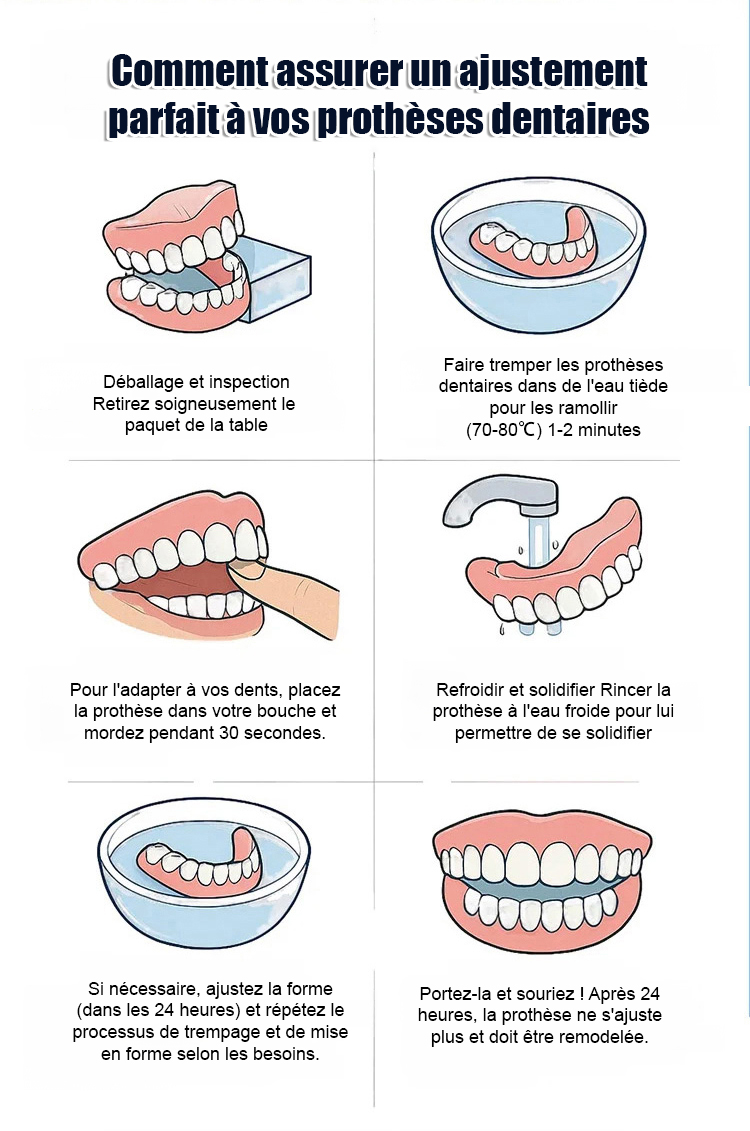 Comment assurer un ajustement parfait à vos prothèses dentaires

Déballage et inspection
Retirez soigneusement le paquet de la table

Faire tremper les prothèses dentaires dans de l'eau tiède pour les ramollir (70-80℃) 1-2 minutes

Pour l'adapter à vos dents, placez la prothèse dans votre bouche et mordez pendant 30 secondes.

Refroidir et solidifier Rincer la prothèse à l'eau froide pour lui permettre de se solidifier

Si nécessaire, ajustez la forme (dans les 24 heures) et répétez le processus de trempage et de mise en forme selon les besoins.

Portez-la et souriez ! Après 24 heures, la prothèse ne s'ajuste plus et doit être remodelée.