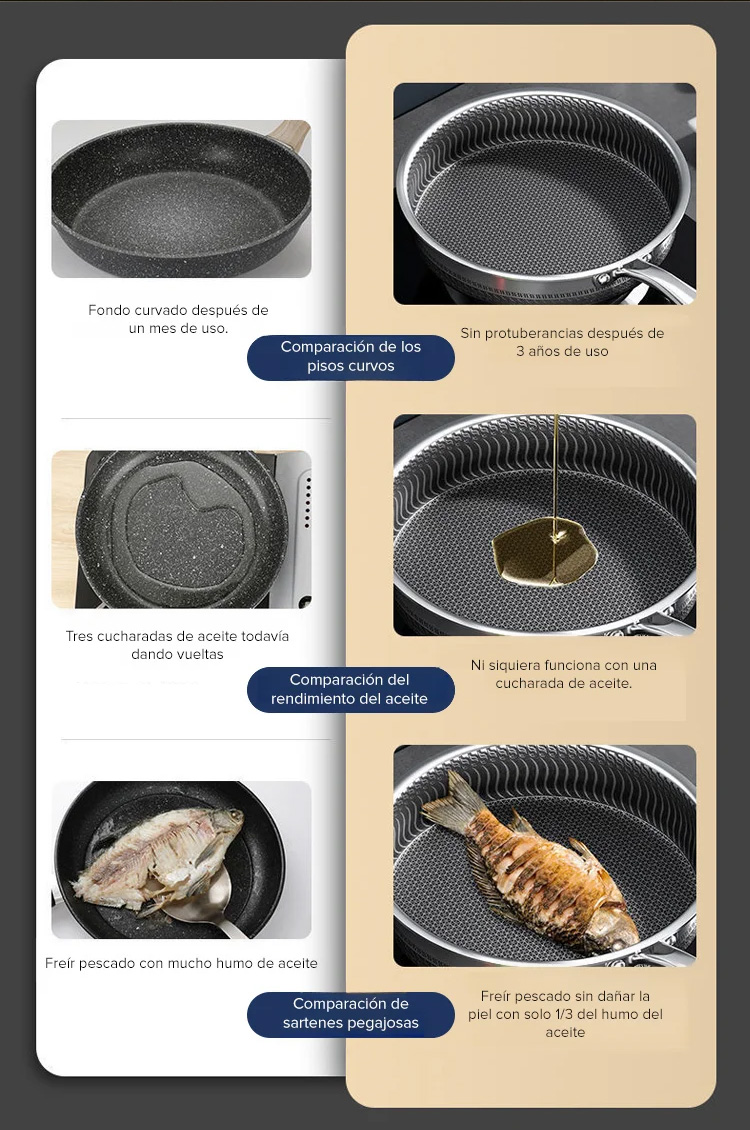 Fondo curvado después de un mes de uso.

Comparación de los pisos curvos

Sin protuberancias después de 3 años de uso

Tres cucharadas de aceite todavía dando vueltas

Comparación del rendimiento del aceite

Ni siquiera funciona con una cucharada de aceite.

Freír pescado con mucho humo de aceite

Comparación de sartenes pegajosas

Freír pescado sin dañar la piel con solo 1/3 del humo del aceite