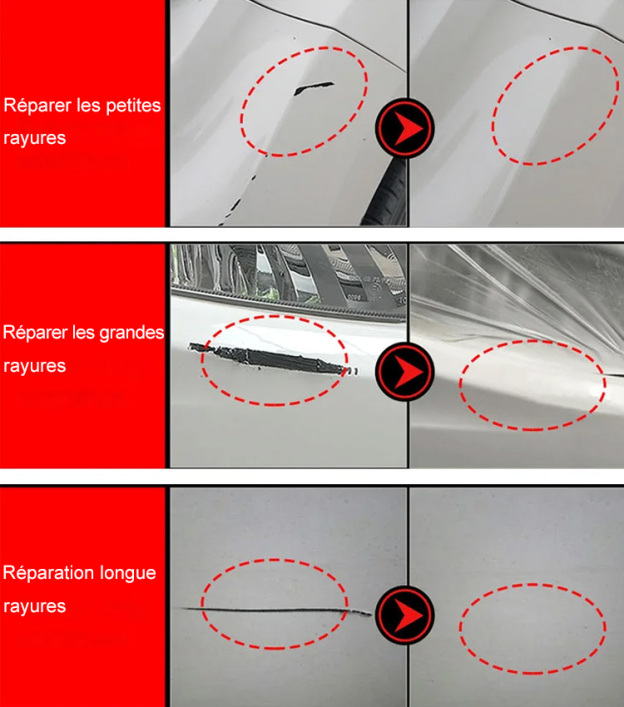 Réparer les petites rayures

Réparer les grandes rayures

Réparation longue rayures