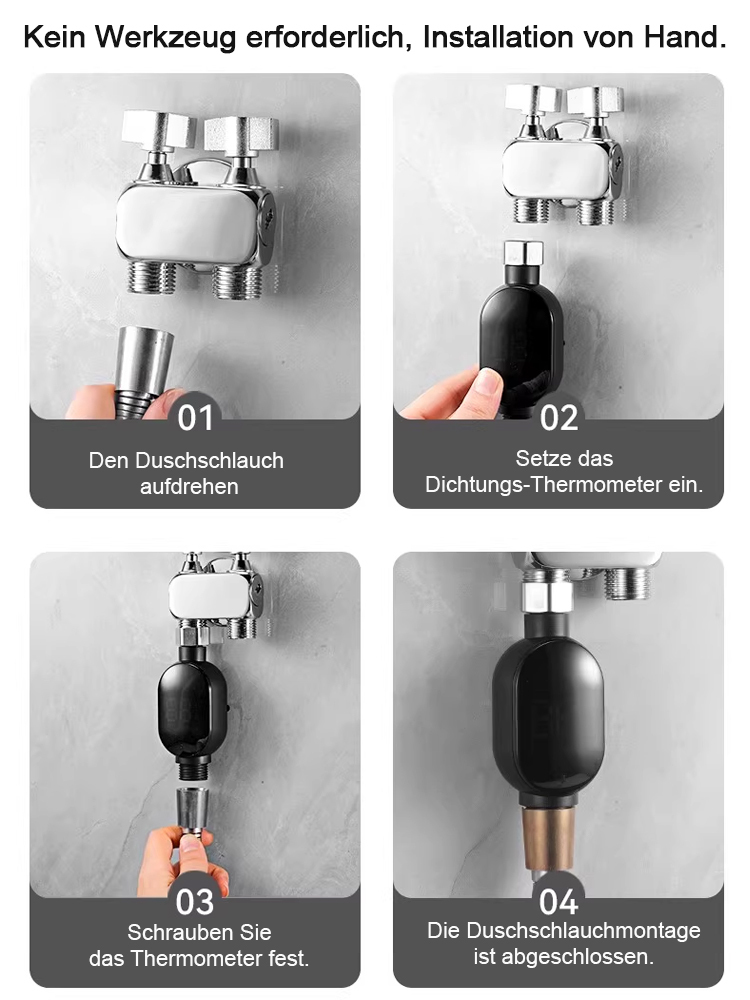 Kein Werkzeug erforderlich, Installation von Hand.

01
Den Duschschlauch aufdrehen

02
Setze das Dichtungs-Thermometer ein.

03
Schrauben Sie das Thermometer fest.

04
Die Duschschlauchmontage ist abgeschlossen.