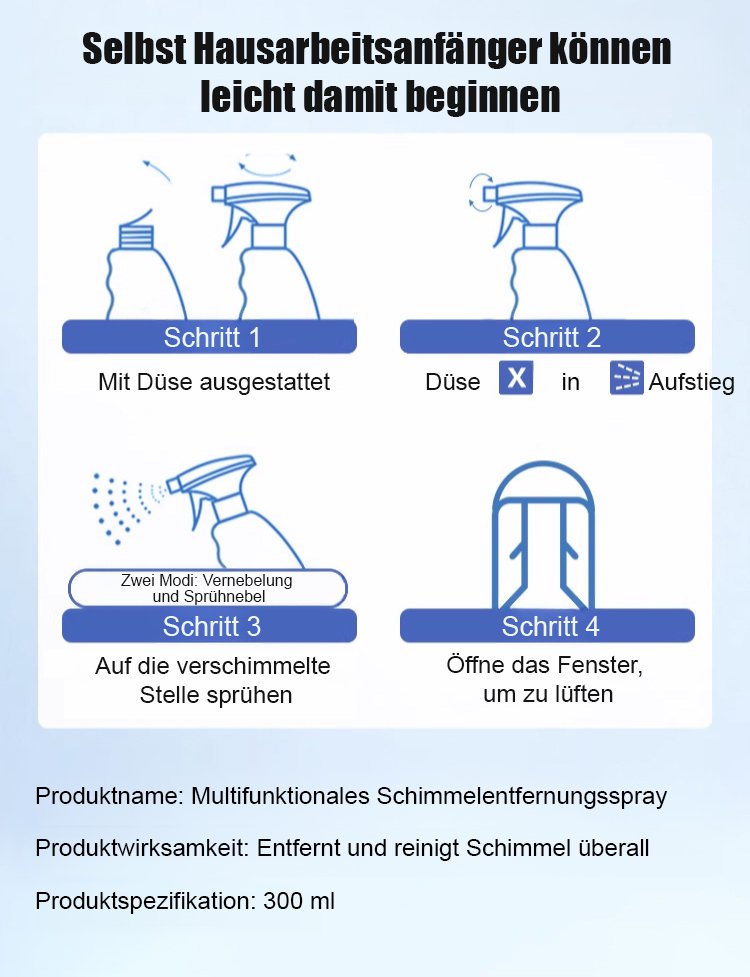 Selbst Hausarbeitsanfänger können leicht damit beginnen

Schritt 1
Mit Düse ausgestattet

Schritt 2
Düse X in Aufstieg

Zwei Modi: Vernebelung und Sprühnebel
Schritt 3
Auf die verschimmelte Stelle sprühen

Schritt 4
Öffne das Fenster, um zu lüften

Produktname: Multifunktionales Schimmelentfernungsspray

Produktwirksamkeit: Entfernt und reinigt Schimmel überall

Produktspezifikation: 300 ml