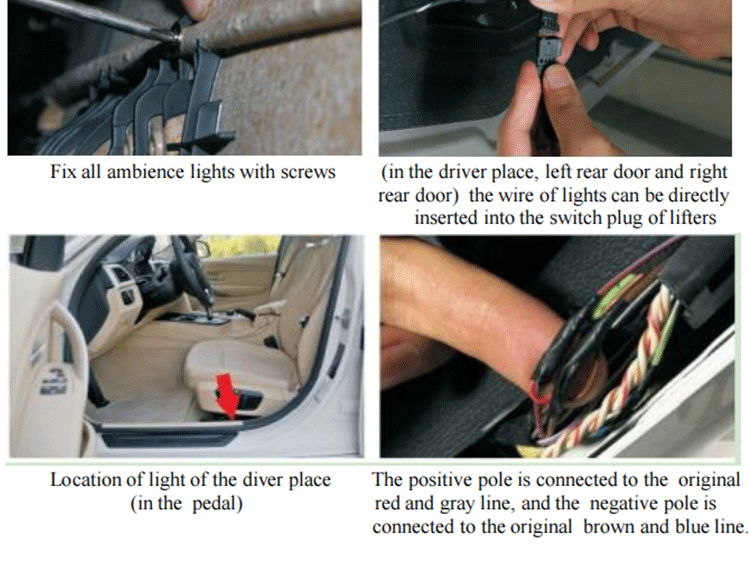 Fix all ambience lights with screws

(in the driver place, left rear door and right rear door) the wire of lights can be directly inserted into the switch plug of lifters

Location of light of the diver place (in the pedal)

The positive pole is connected to the original red and gray line, and the negative pole is connected to the original brown and blue line.