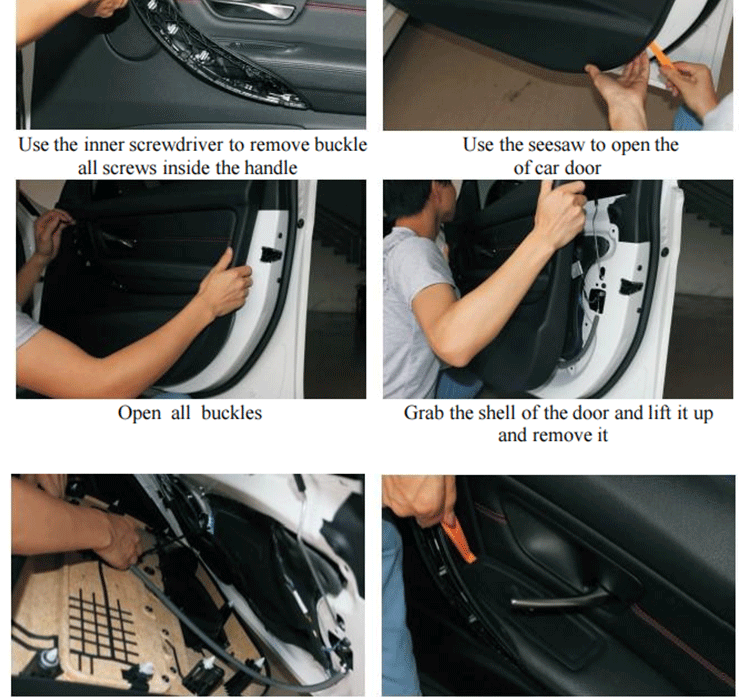 Use the inner screwdriver to remove buckle all screws inside the handle

Use the seesaw to open the of car door

Open all buckles

Grab the shell of the door and lift it up and remove it