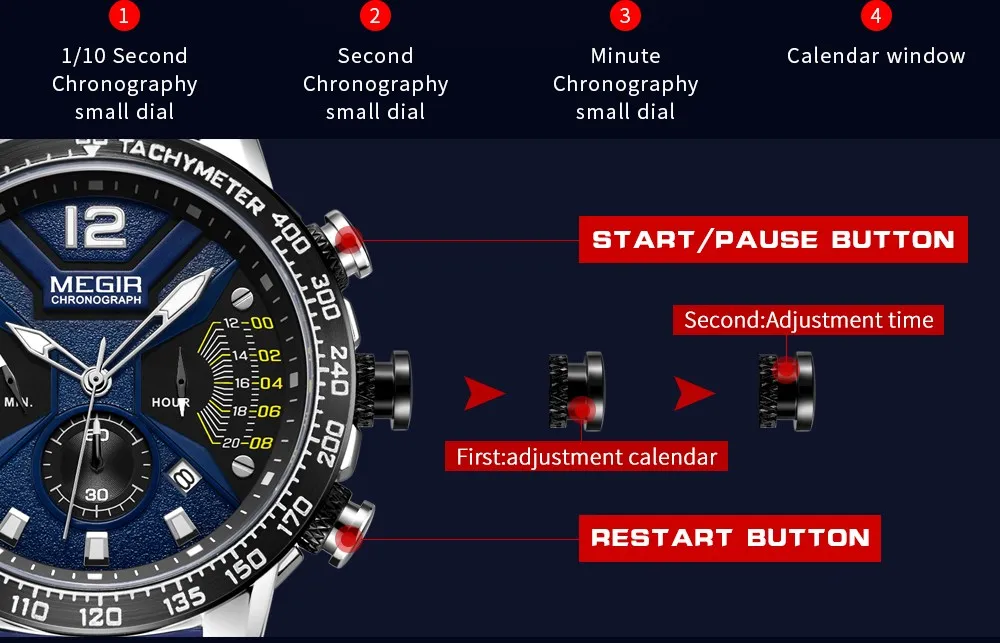 1
1/10 Second Chronography small dial

2
Second Chronography small dial

3
Minute Chronography small dial

4
Calendar window

TACHYMETER 400 300 240 200 170 150 135 120 110

12

MEGIR
CHRONOGRAPH

12 00 14 02 16 04 18 06 20 08

MIN. HOUR

30

START/PAUSE BUTTON

Second:Adjustment time

First:adjustment calendar

RESTART BUTTON