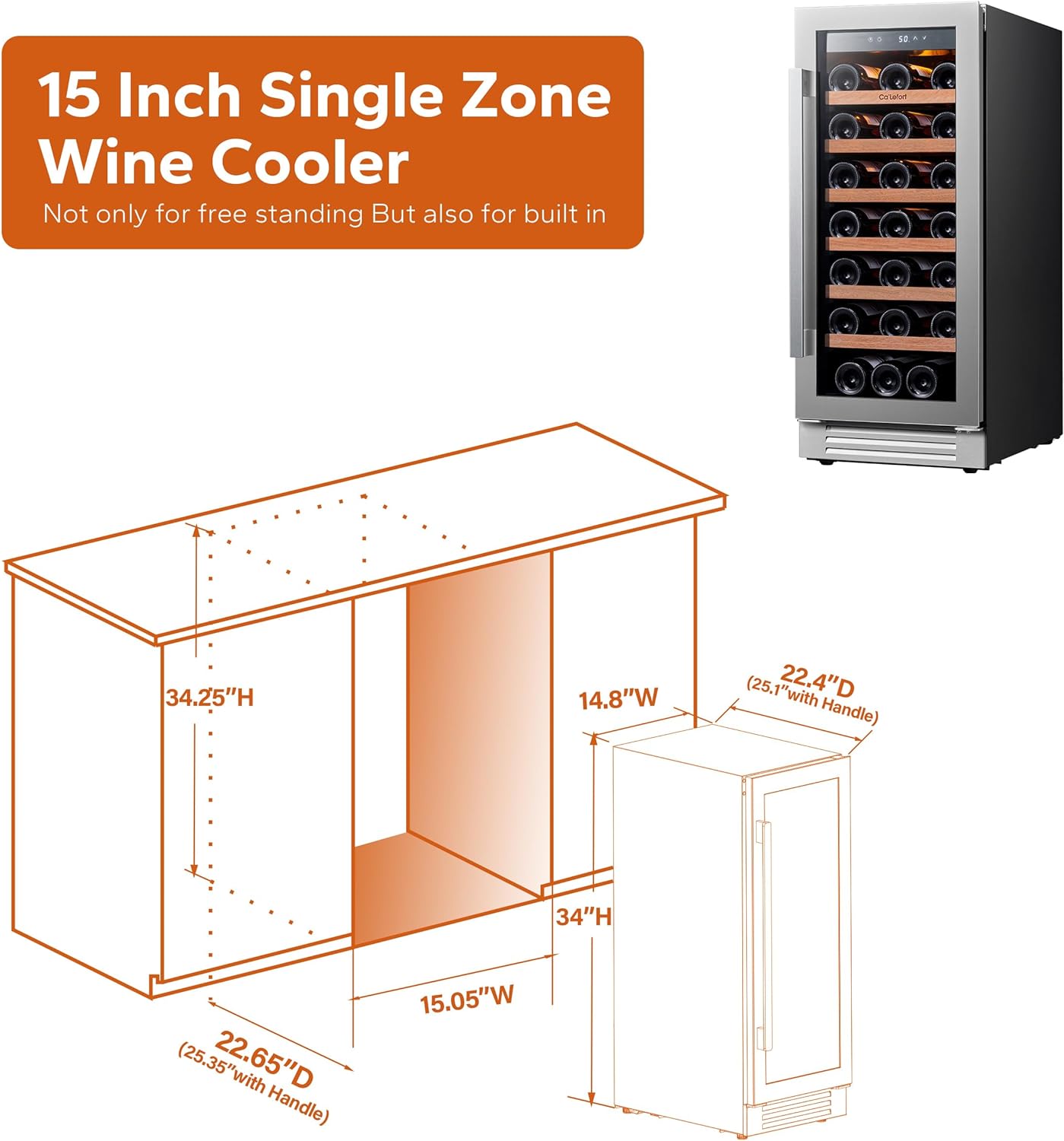 15 Inch Single Zone Wine Cooler
Not only for free standing But also for built in

50

Ca'Lefort

34.25"H

14.8"W

22.4"D
(25.1"with Handle)

34"H

15.05"W

22.65"D
(25.35"with Handle)