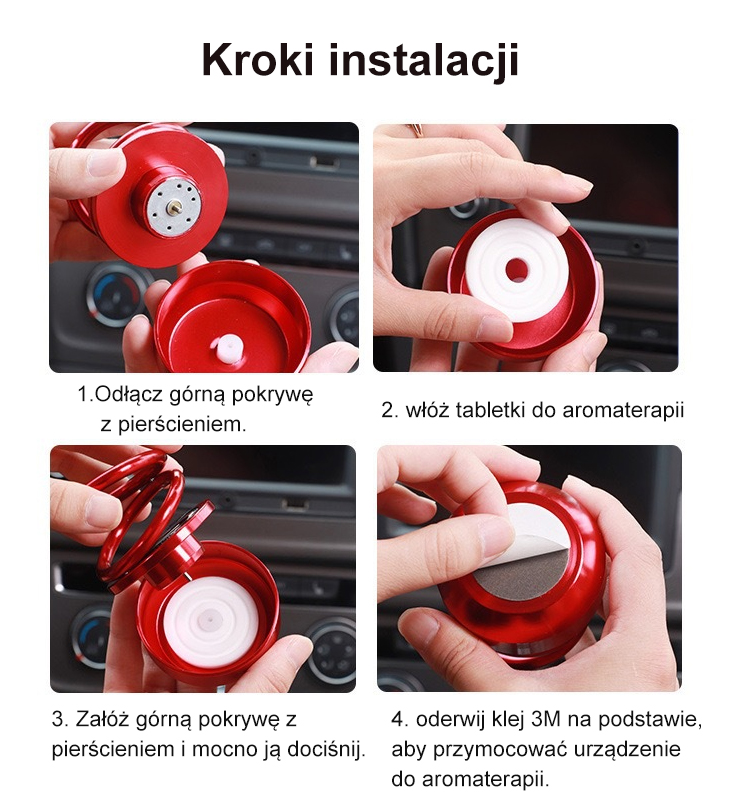 Kroki instalacji

1.Odłącz górną pokrywę z pierścieniem.

2. włóż tabletki do aromaterapii

3. Załóż górną pokrywę z pierścieniem i mocno ją dociśnij.

4. oderwij klej 3M na podstawie, aby przymocować urządzenie do aromaterapii.