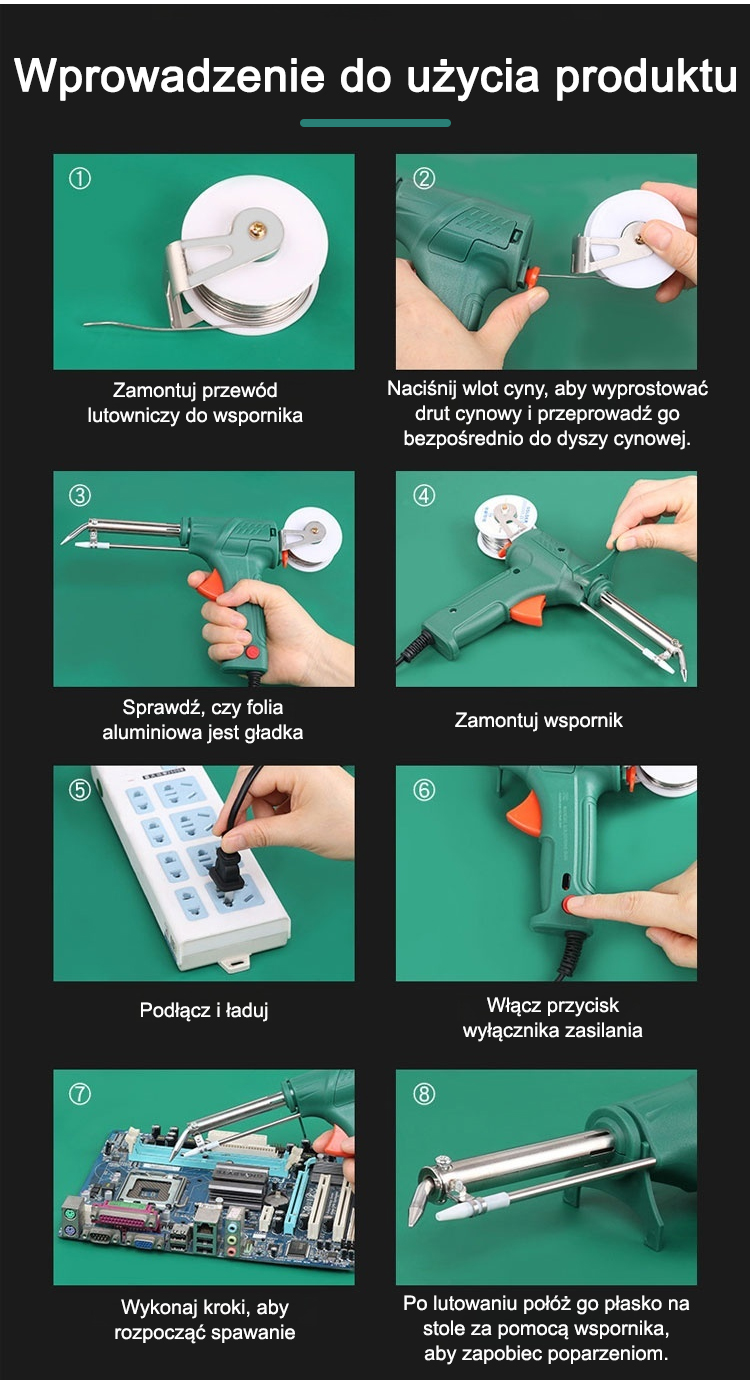 Wprowadzenie do użycia produktu

①

Zamontuj przewód lutowniczy do wspornika

②

Naciśnij wlot cyny, aby wyprostować drut cynowy i przeprowadź go bezpośrednio do dyszy cynowej.

③

Sprawdź, czy folia aluminiowa jest gładka

④

Zamontuj wspornik

⑤

Podłącz i ładuj

⑥

Włącz przycisk wyłącznika zasilania

⑦

Wykonaj kroki, aby rozpocząć spawanie

⑧

Po lutowaniu połóż go płasko na stole za pomocą wspornika, aby zapobiec poparzeniom.