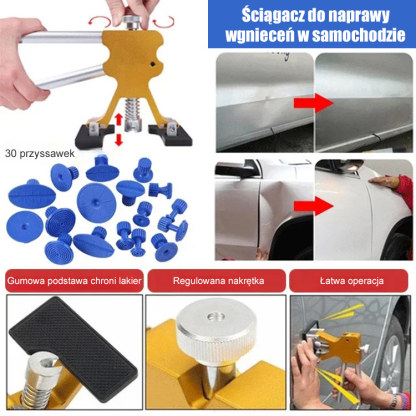 Ściągacz do naprawy wgnieceń w samochodzie

30 przyssawek

Gumowa podstawa chroni lakier

Regulowana nakrętka

Łatwa operacja