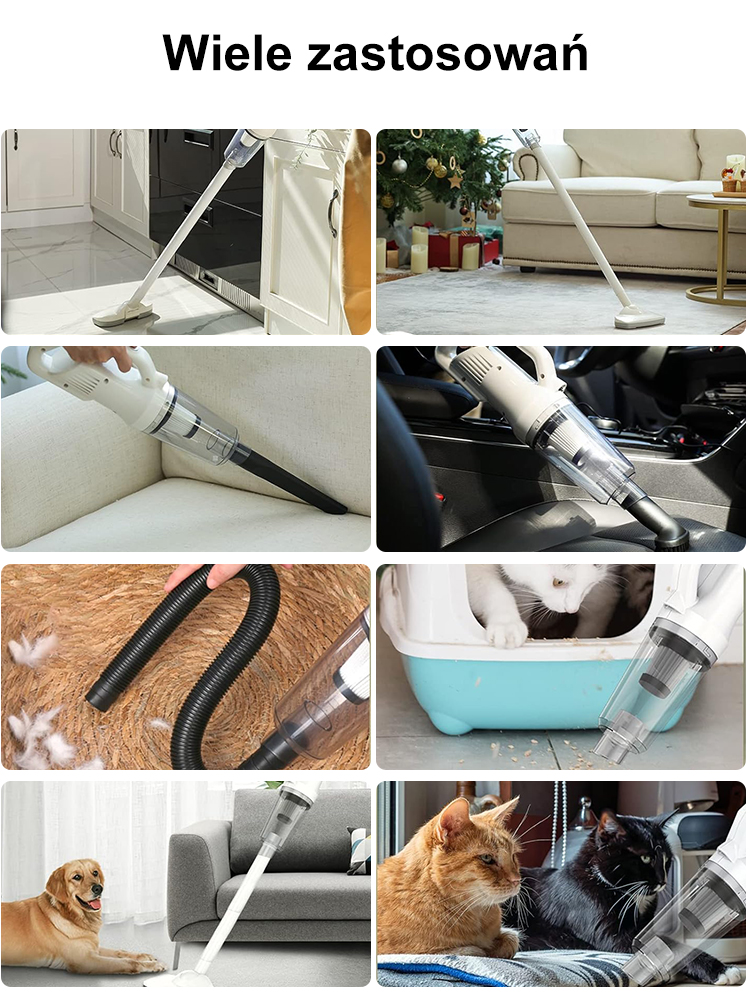 Wiele zastosowań