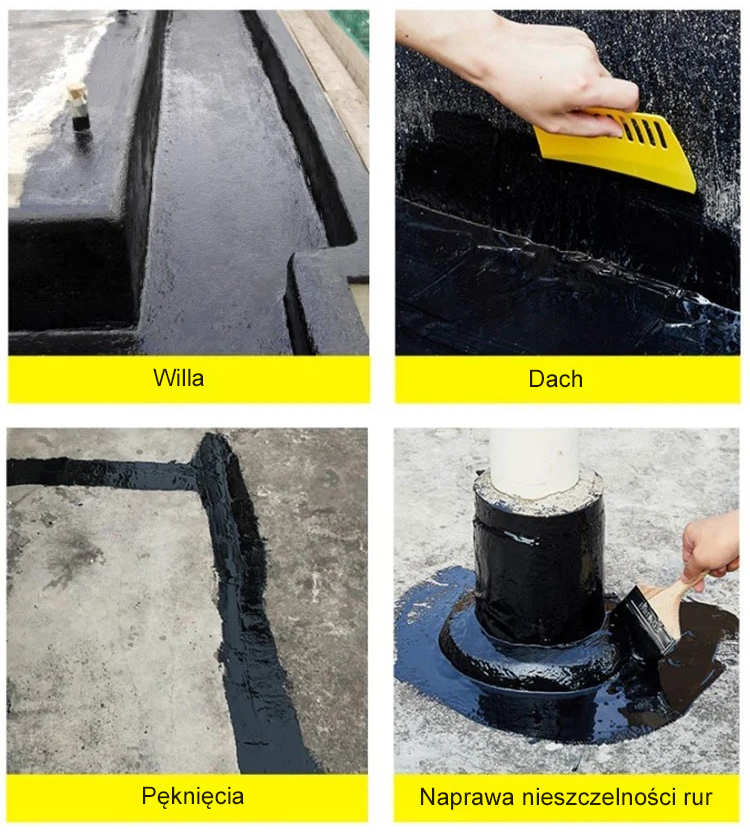 Willa

Dach

Pęknięcia

Naprawa nieszczelności rur