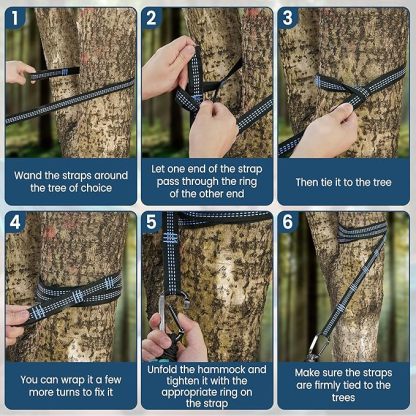 1
Wand the straps around the tree of choice

2
Let one end of the strap pass through the ring of the other end

3
Then tie it to the tree

4
You can wrap it a few more turns to fix it

5
Unfold the hammock and tighten it with the appropriate ring on the strap

6
Make sure the straps are firmly tied to the trees