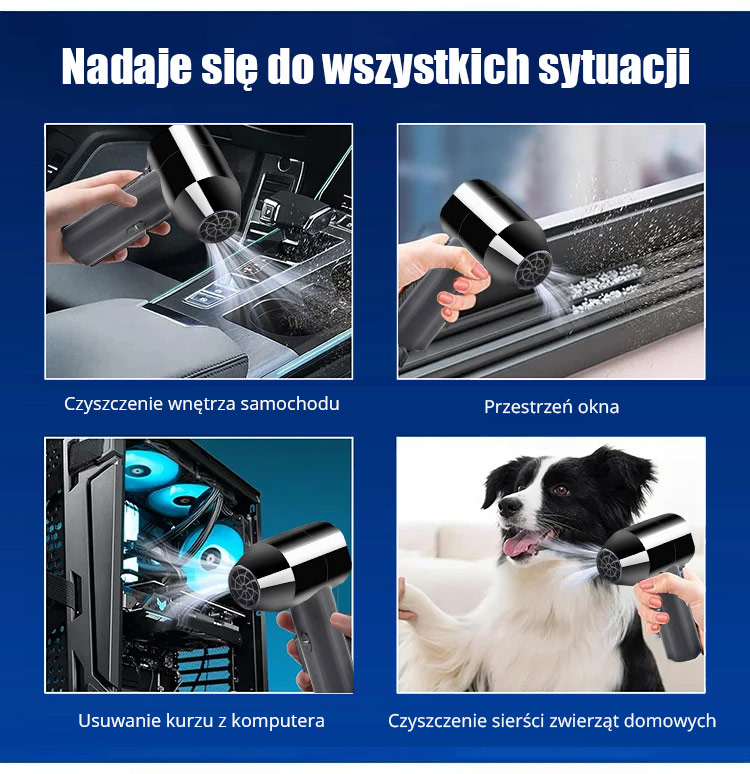 Nadaje się do wszystkich sytuacji

Czyszczenie wnętrza samochodu

Przestrzeń okna

Usuwanie kurzu z komputera

Czyszczenie sierści zwierząt domowych