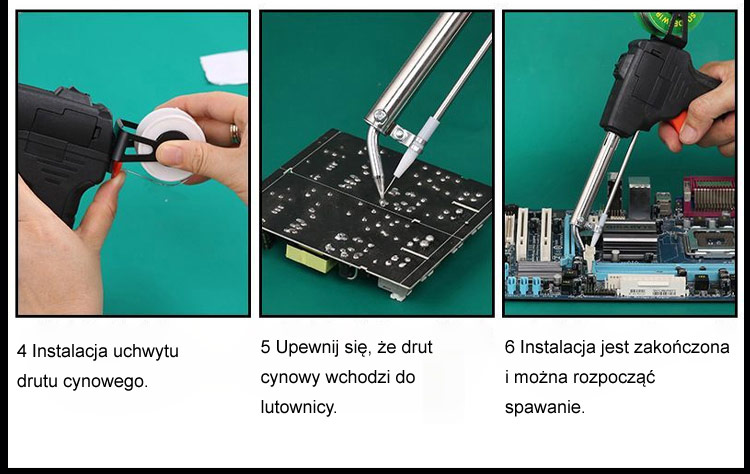 4 Instalacja uchwytu drutu cynowego.

5 Upewnij się, że drut cynowy wchodzi do lutownicy.

6 Instalacja jest zakończona i można rozpocząć spawanie.