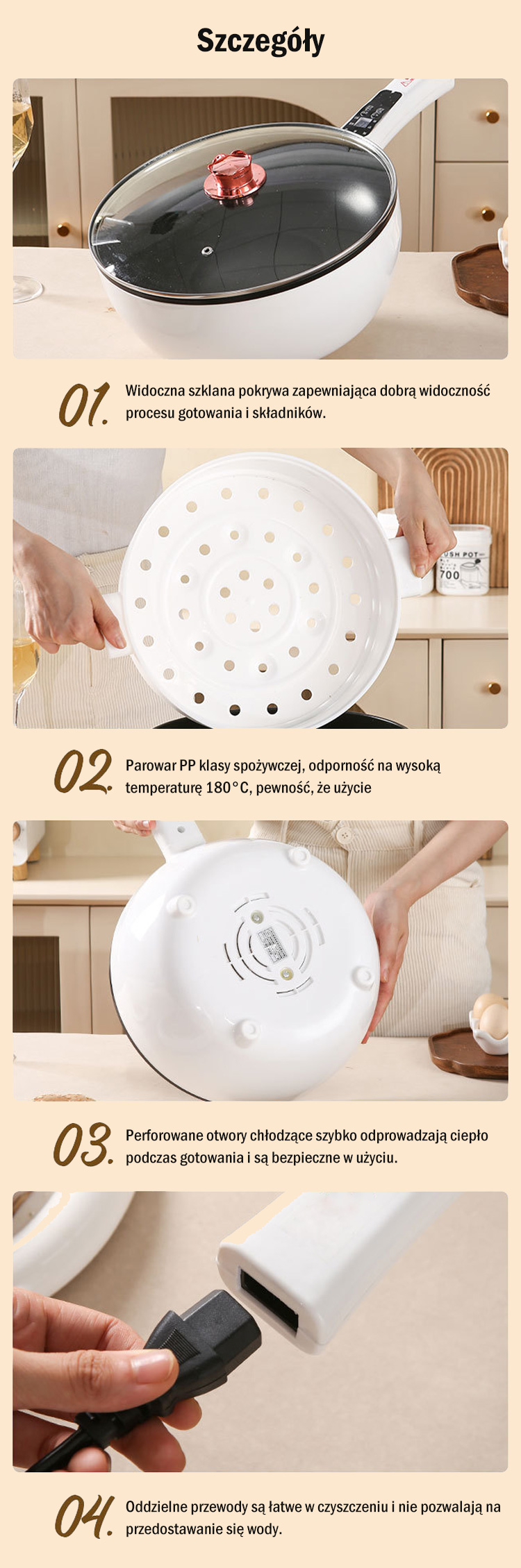 Szczegóły

01. Widoczna szklana pokrywa zapewniająca dobrą widoczność procesu gotowania i składników.

USH POT
700

02. Parowar PP klasy spożywczej, odporność na wysoką temperaturę 180°C, pewność, że użycie

03. Perforowane otwory chłodzące szybko odprowadzają ciepło podczas gotowania i są bezpieczne w użyciu.

04. Oddzielne przewody są łatwe w czyszczeniu i nie pozwalają na przedostawanie się wody.