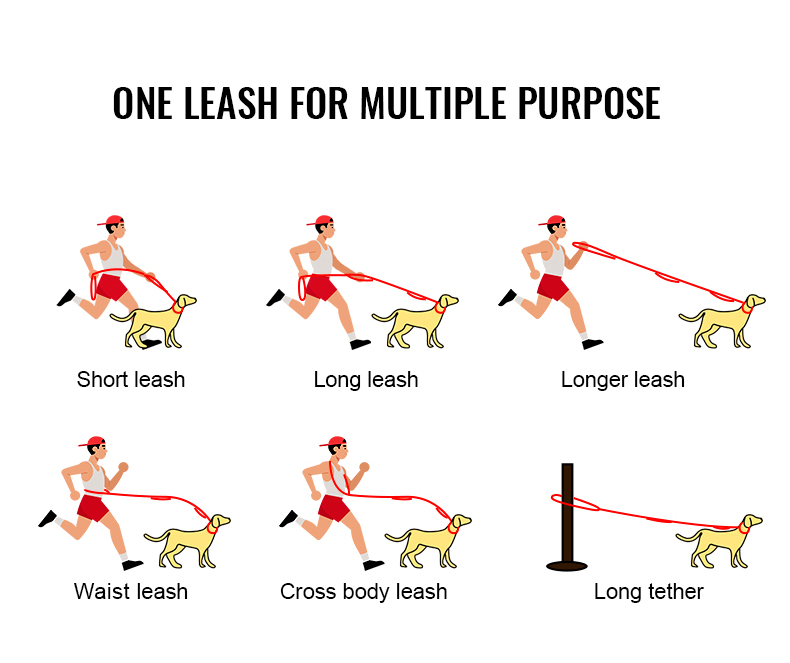 ONE LEASH FOR MULTIPLE PURPOSE

Short leash

Long leash

Longer leash

Waist leash

Cross body leash

Long tether