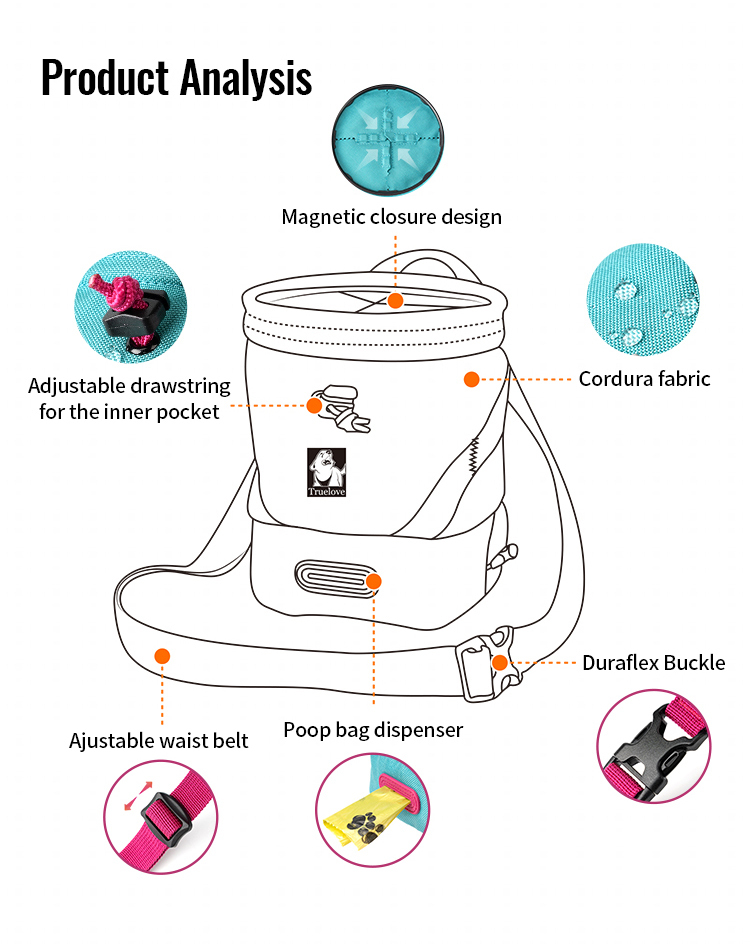 Product Analysis

Magnetic closure design

Adjustable drawstring for the inner pocket

Cordura fabric

Truelove

Duraflex Buckle

Ajustable waist belt

Poop bag dispenser