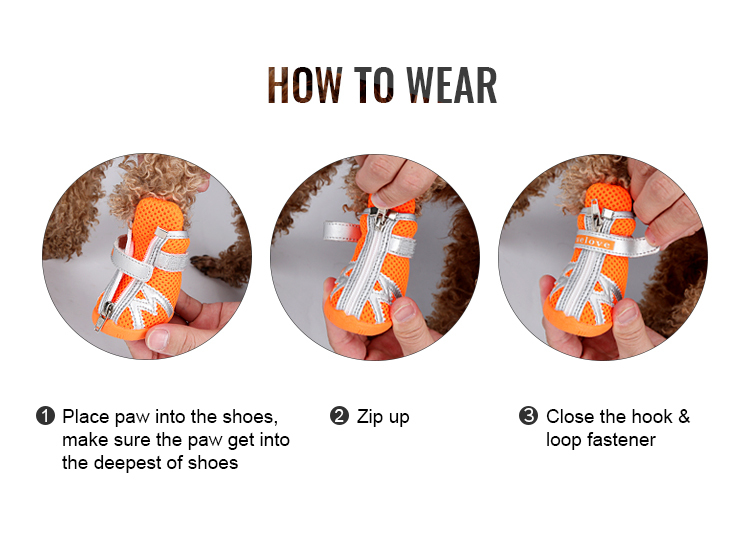 HOW TO WEAR

selove

❶ Place paw into the shoes, make sure the paw get into the deepest of shoes

❷ Zip up

❸ Close the hook & loop fastener