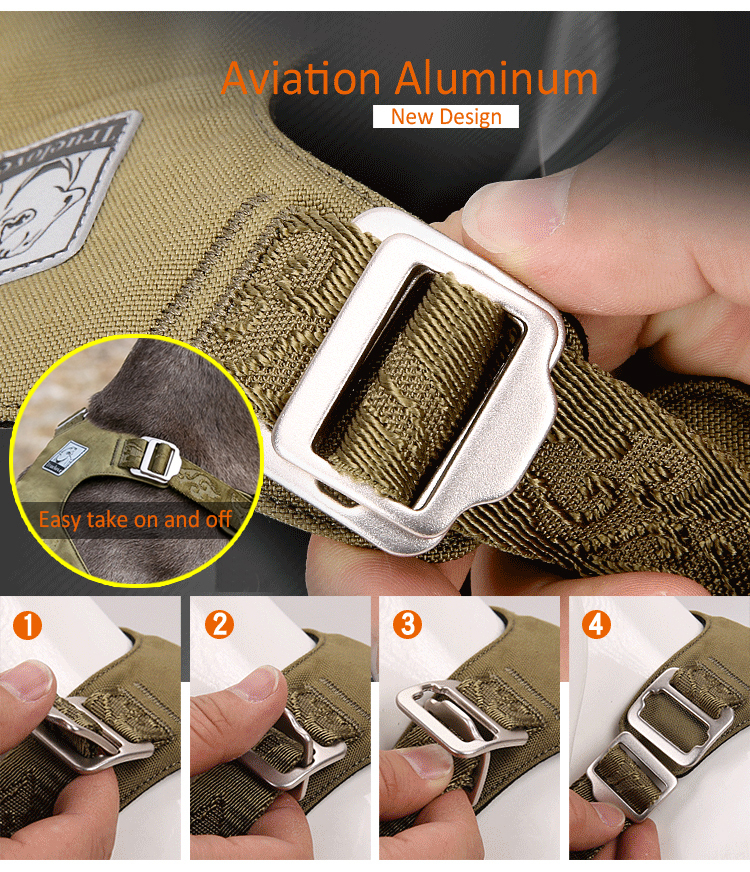 Aviation Aluminum

New Design

Truelove

Easy take on and off

1

2

3

4