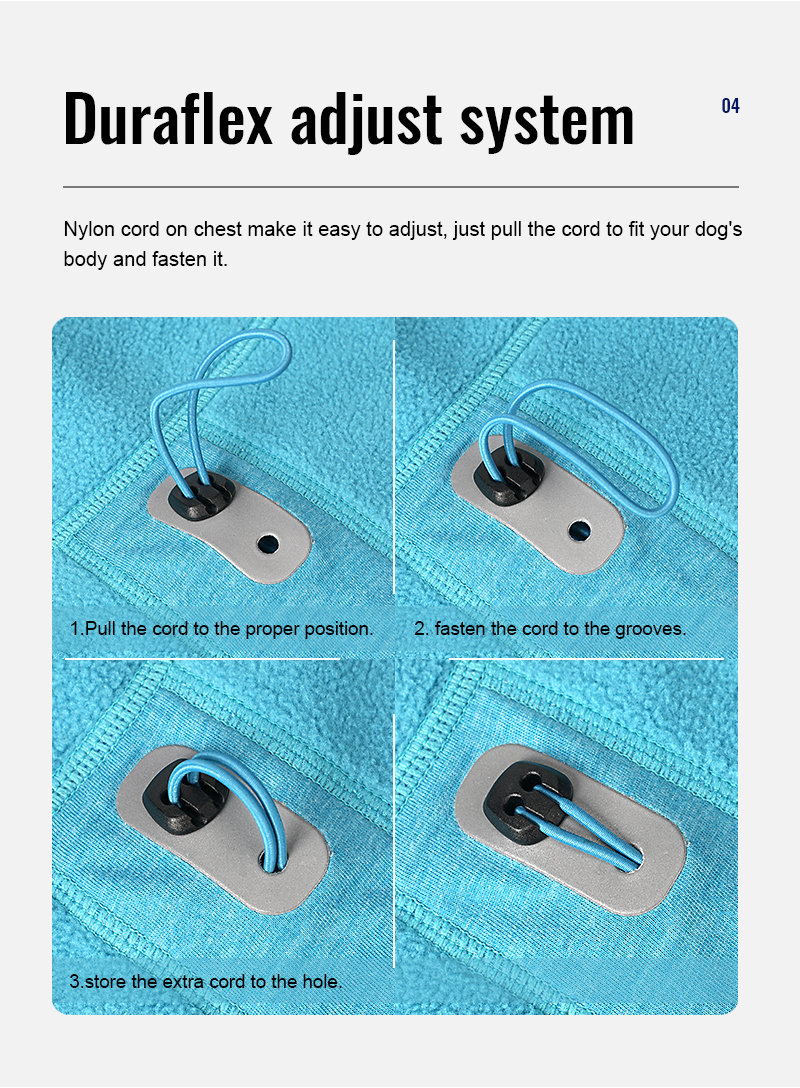 Duraflex adjust system

04

Nylon cord on chest make it easy to adjust, just pull the cord to fit your dog's body and fasten it.

1.Pull the cord to the proper position.

2. fasten the cord to the grooves.

3.store the extra cord to the hole.