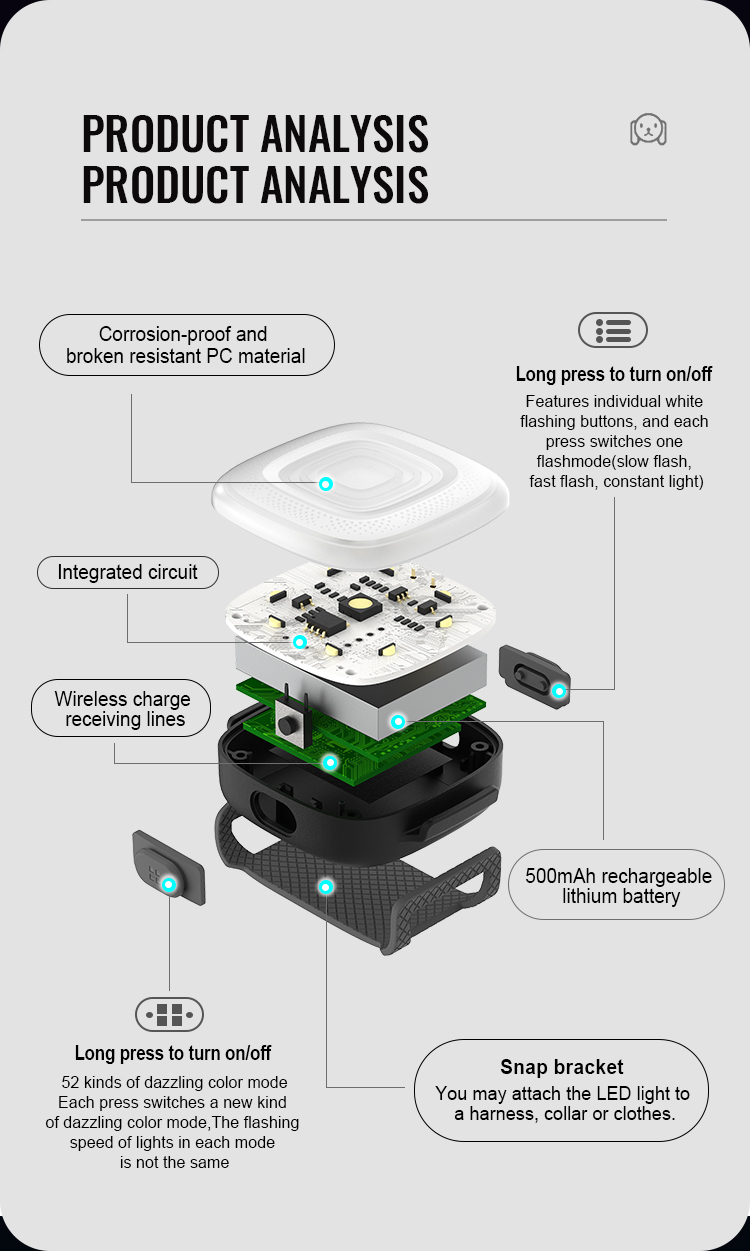 PRODUCT ANALYSIS
PRODUCT ANALYSIS

Corrosion-proof and broken resistant PC material

Long press to turn on/off

Features individual white flashing buttons, and each press switches one flashmode(slow flash, fast flash, constant light)

Integrated circuit

Wireless charge receiving lines

500mAh rechargeable lithium battery

Long press to turn on/off

52 kinds of dazzling color mode
Each press switches a new kind of dazzling color mode,The flashing speed of lights in each mode is not the same

Snap bracket

You may attach the LED light to a harness, collar or clothes.