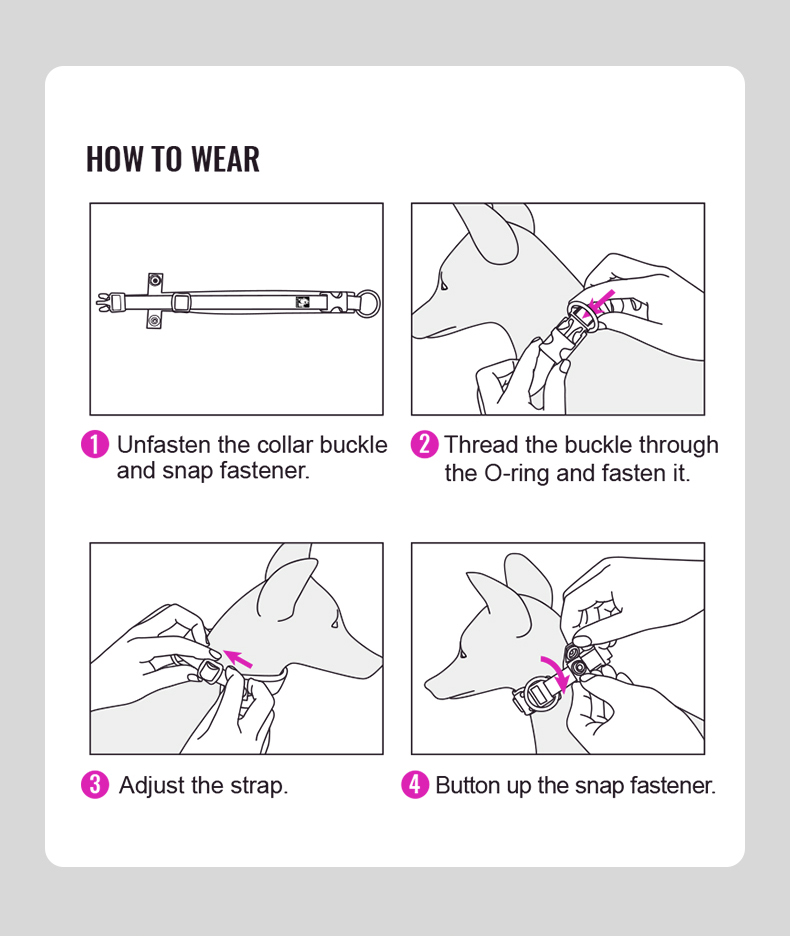 HOW TO WEAR

1 Unfasten the collar buckle and snap fastener.

2 Thread the buckle through the O-ring and fasten it.

3 Adjust the strap.

4 Button up the snap fastener.