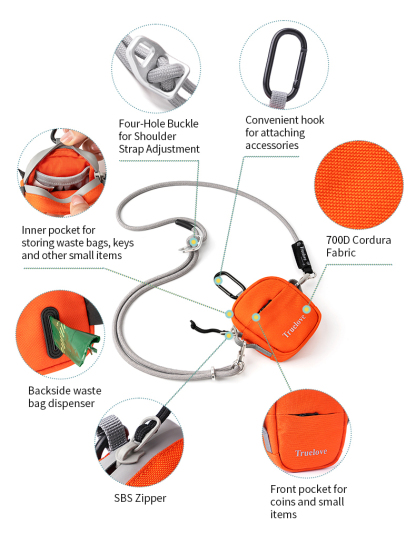 Four-Hole Buckle for Shoulder Strap Adjustment

Convenient hook for attaching accessories

Inner pocket for storing waste bags, keys and other small items

700D Cordura Fabric

Truelove

Backside waste bag dispenser

SBS Zipper

Truelove

Front pocket for coins and small items