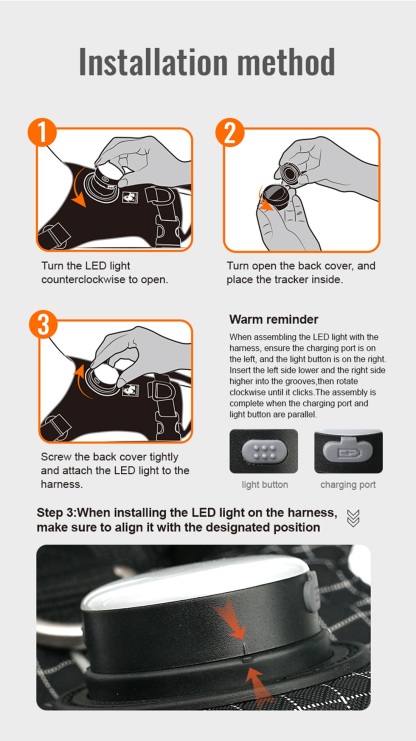 Installation method

1

Turn the LED light counterclockwise to open.

2

Turn open the back cover, and place the tracker inside.

3

Screw the back cover tightly and attach the LED light to the harness.

Warm reminder

When assembling the LED light with the harness, ensure the charging port is on the left, and the light button is on the right. Insert the left side lower and the right side higher into the grooves,then rotate clockwise until it clicks.The assembly is complete when the charging port and light button are parallel.

light button

charging port

Step 3:When installing the LED light on the harness, make sure to align it with the designated position