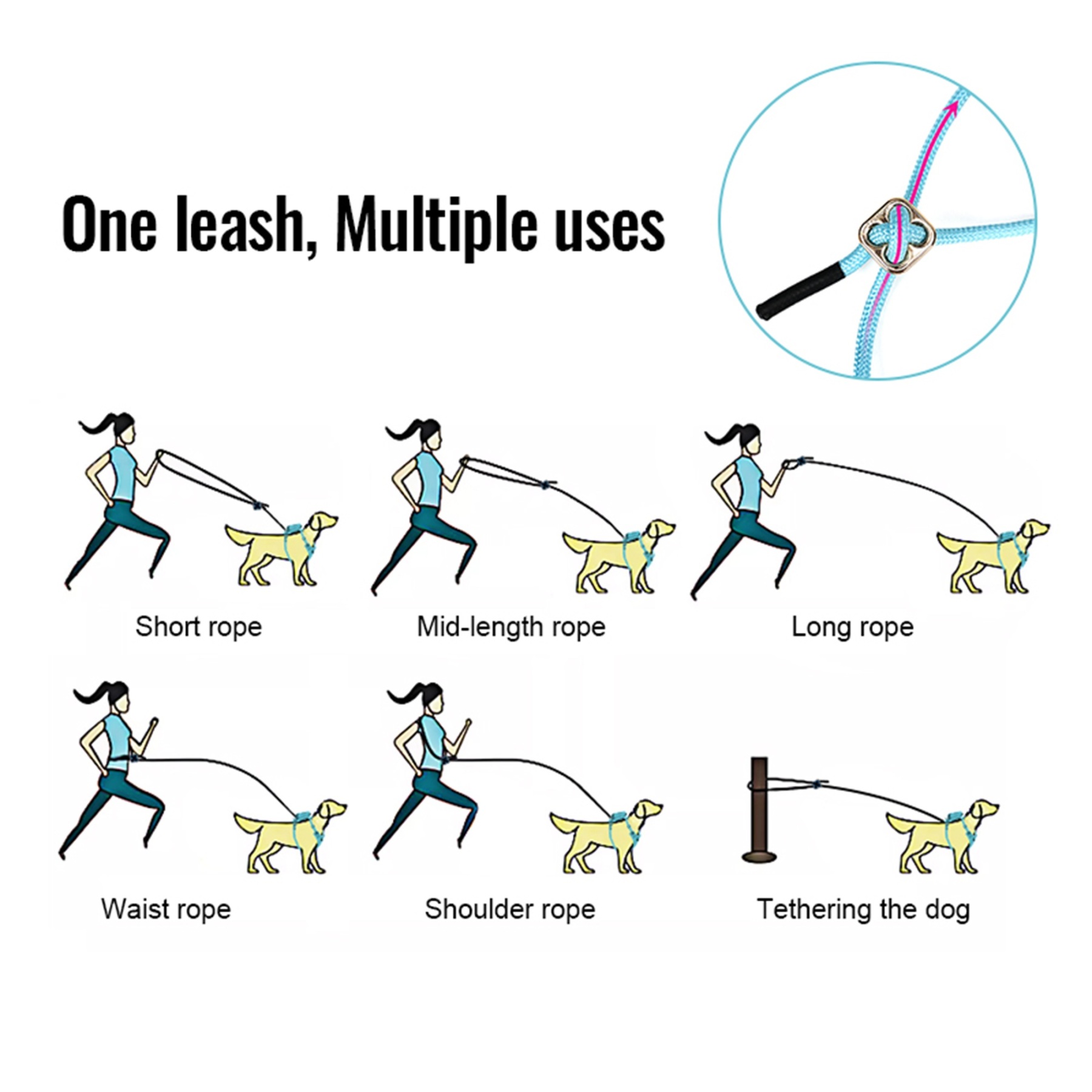 One leash, Multiple uses

Short rope

Mid-length rope

Long rope

Waist rope

Shoulder rope

Tethering the dog