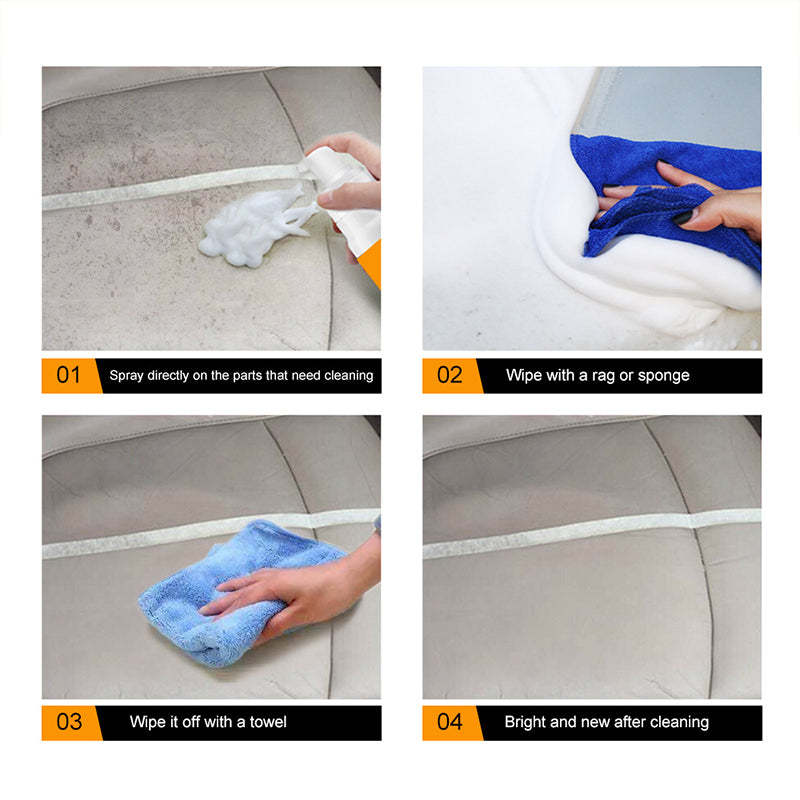 01 Spray directly on the parts that need cleaning

02 Wipe with a rag or sponge

03 Wipe it off with a towel

04 Bright and new after cleaning