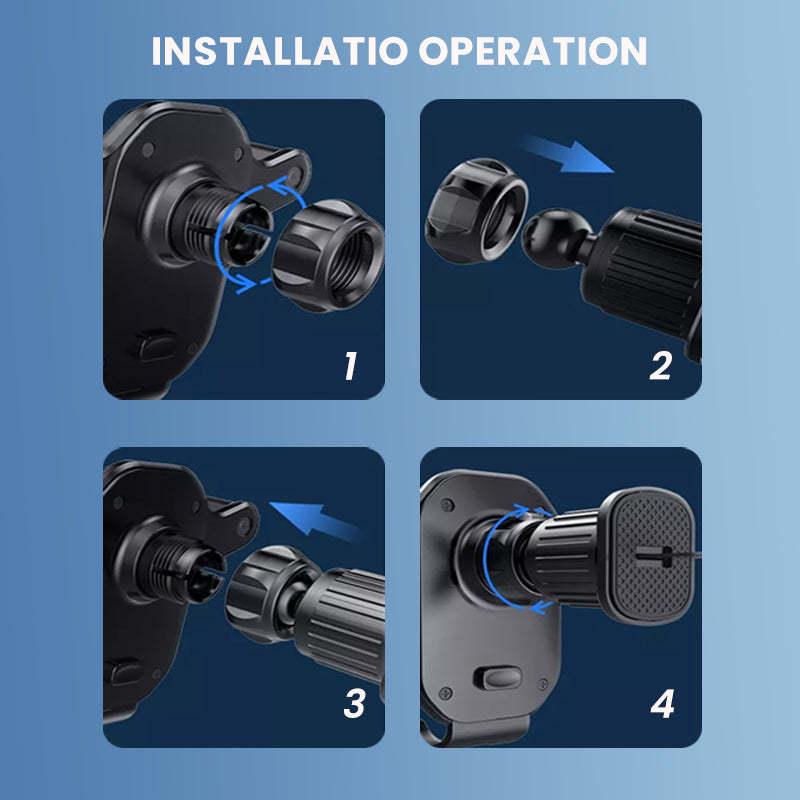 INSTALLATIO OPERATION

1

2

3

4