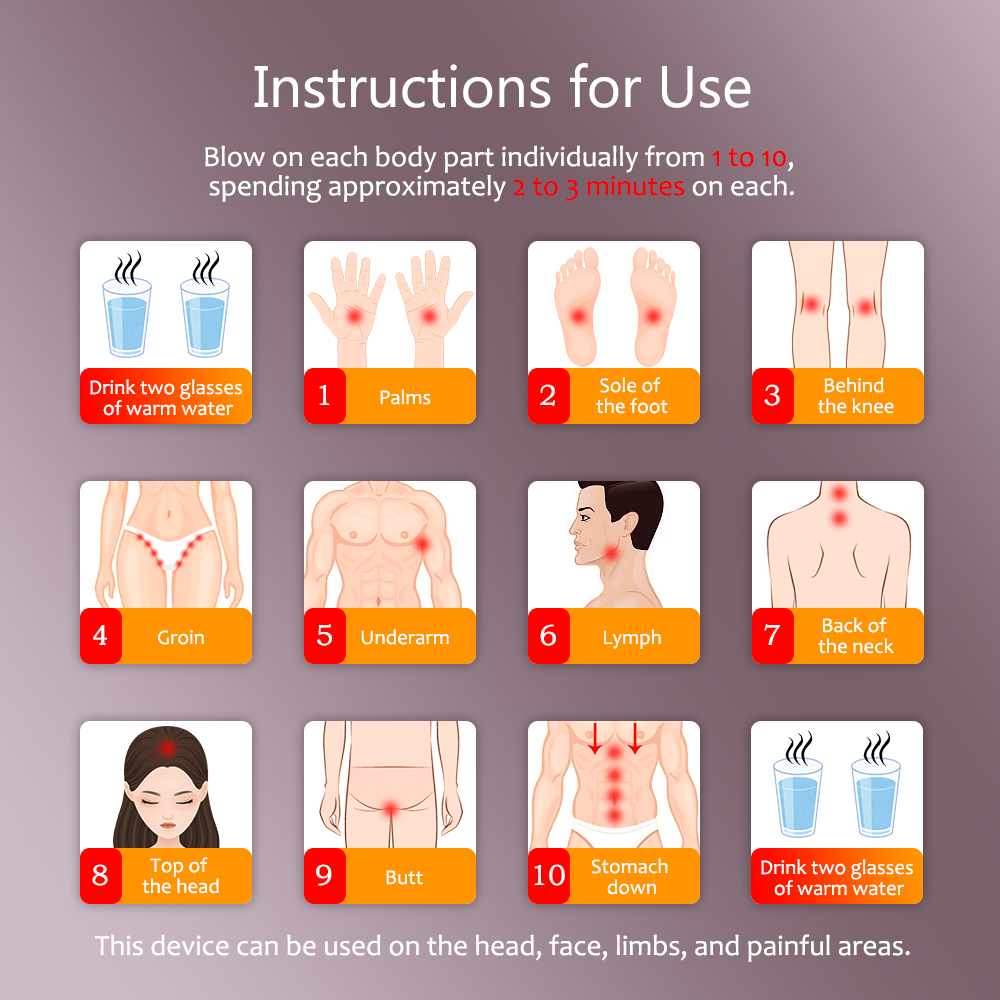 Instructions for Use

Blow on each body part individually from 1 to 10, spending approximately 2 to 3 minutes on each.

Drink two glasses of warm water

1 Palms

2 Sole of the foot

3 Behind the knee

4 Groin

5 Underarm

6 Lymph

7 Back of the neck

8 Top of the head

9 Butt

10 Stomach down

Drink two glasses of warm water

This device can be used on the head, face, limbs, and painful areas.