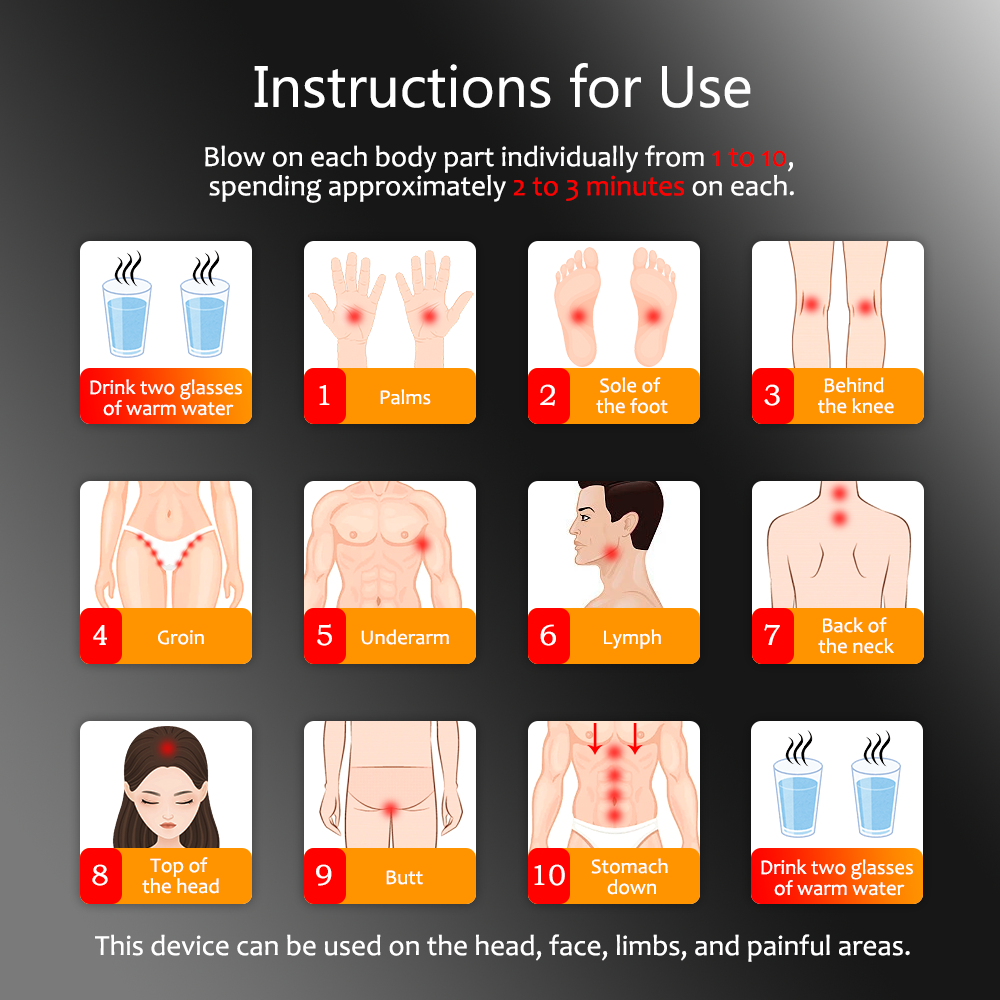 Instructions for Use

Blow on each body part individually from 1 to 10, spending approximately 2 to 3 minutes on each.

Drink two glasses of warm water

1 Palms

2 Sole of the foot

3 Behind the knee

4 Groin

5 Underarm

6 Lymph

7 Back of the neck

8 Top of the head

9 Butt

10 Stomach down

Drink two glasses of warm water

This device can be used on the head, face, limbs, and painful areas.