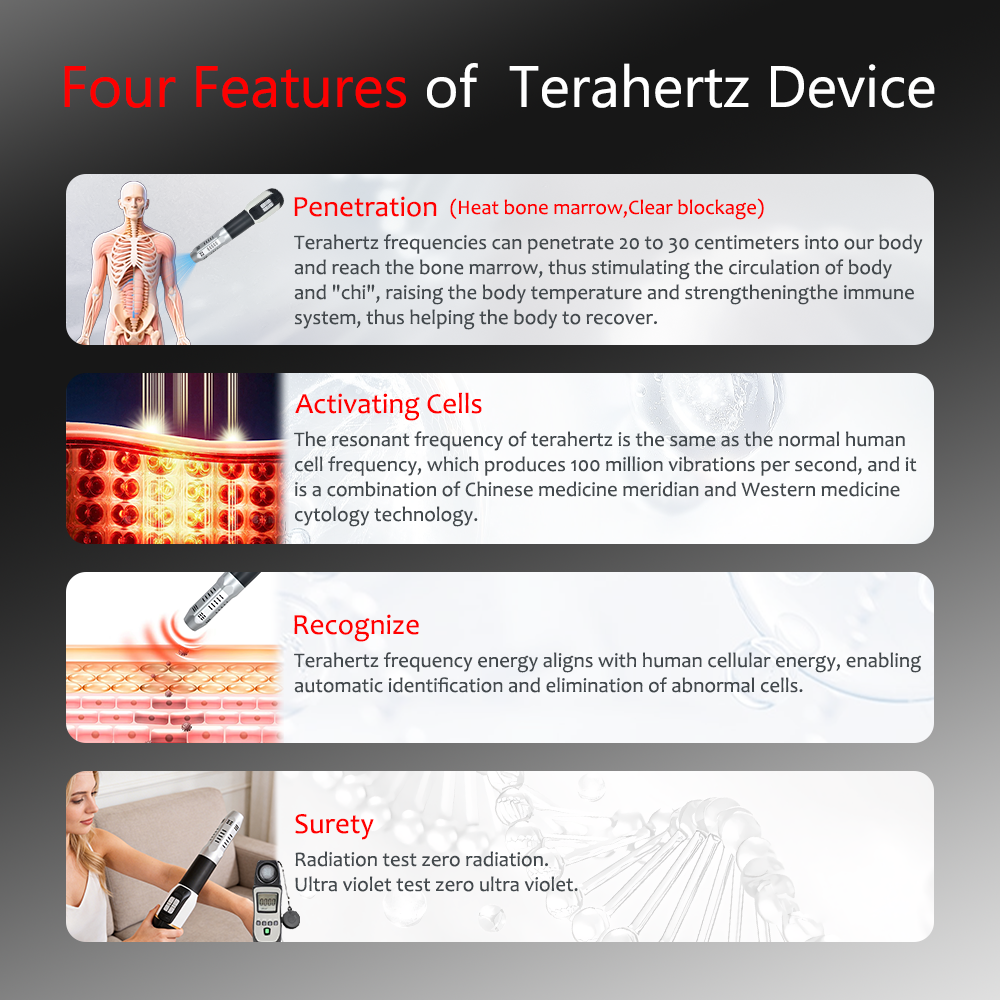 Four Features of Terahertz Device

Penetration (Heat bone marrow,Clear blockage)

Terahertz frequencies can penetrate 20 to 30 centimeters into our body and reach the bone marrow, thus stimulating the circulation of body and "chi", raising the body temperature and strengtheningthe immune system, thus helping the body to recover.

Activating Cells

The resonant frequency of terahertz is the same as the normal human cell frequency, which produces 100 million vibrations per second, and it is a combination of Chinese medicine meridian and Western medicine cytology technology.

Recognize

Terahertz frequency energy aligns with human cellular energy, enabling automatic identification and elimination of abnormal cells.

Surety

Radiation test zero radiation.
Ultra violet test zero ultra violet.