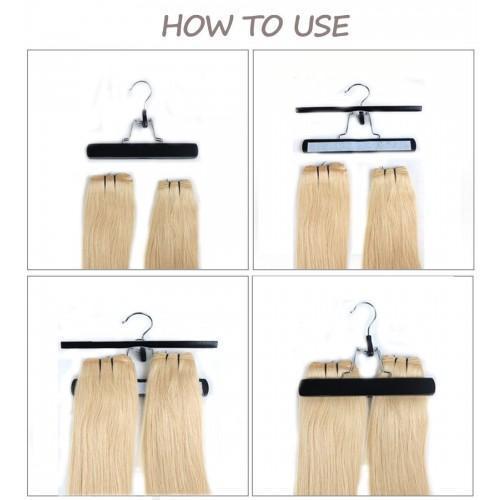 HOW TO USE