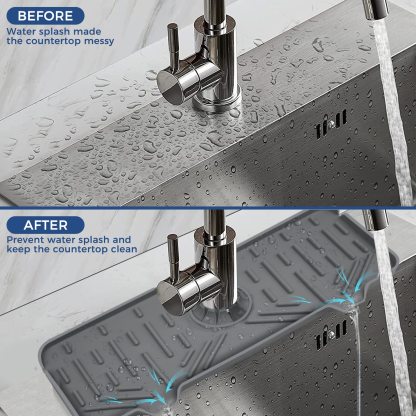 BEFORE
Water splash made the countertop messy

AFTER
Prevent water splash and keep the countertop clean