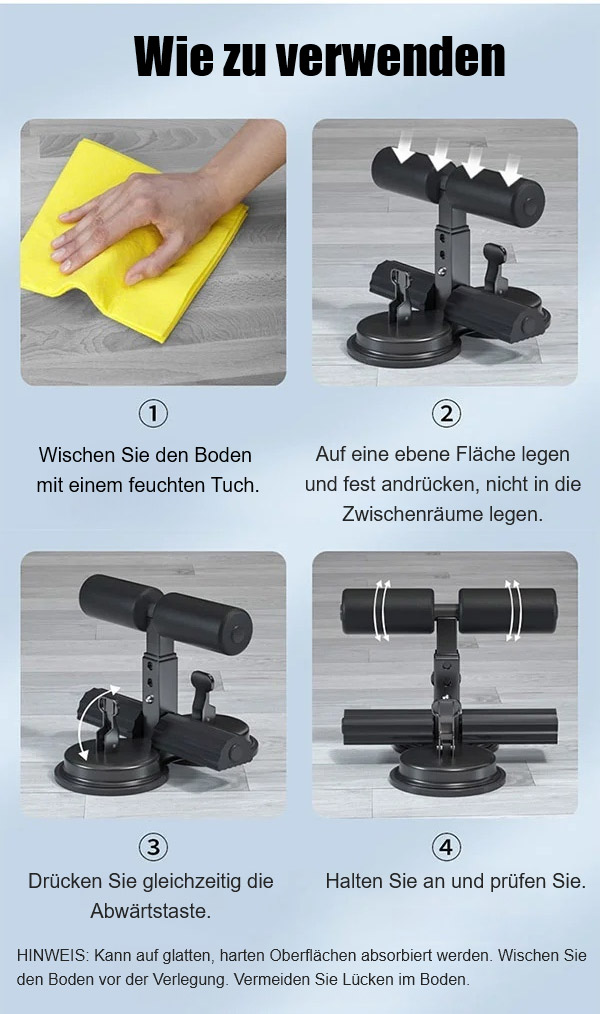 Wie zu verwenden

①

Wischen Sie den Boden mit einem feuchten Tuch.

②

Auf eine ebene Fläche legen und fest andrücken, nicht in die Zwischenräume legen.

③

Drücken Sie gleichzeitig die Abwärtstaste.

④

Halten Sie an und prüfen Sie.

HINWEIS: Kann auf glatten, harten Oberflächen absorbiert werden. Wischen Sie den Boden vor der Verlegung. Vermeiden Sie Lücken im Boden.