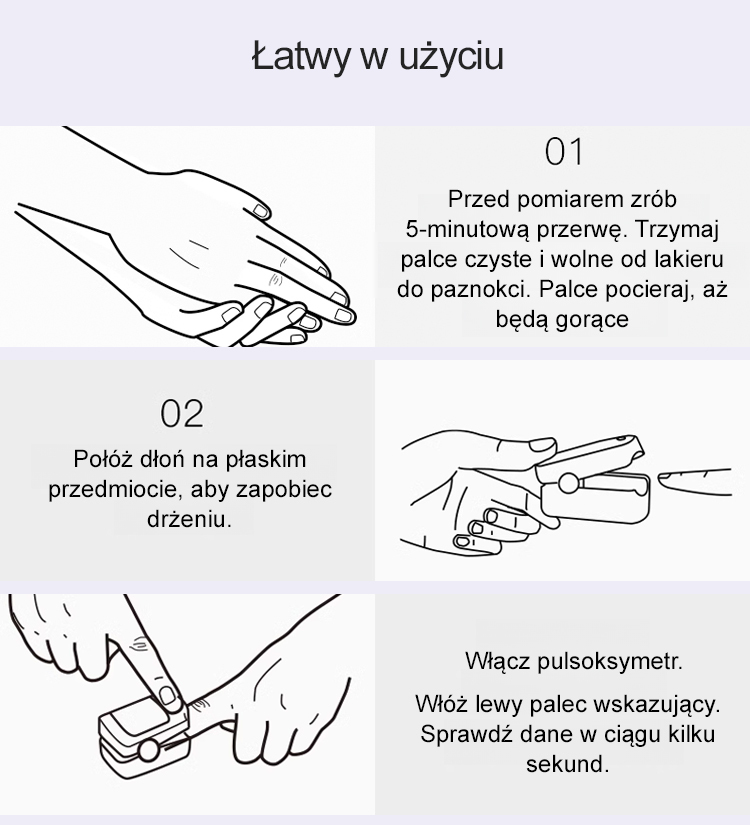 Łatwy w użyciu

01

Przed pomiarem zrób 5-minutową przerwę. Trzymaj palce czyste i wolne od lakieru do paznokci. Palce pocieraj, aż będą gorące

02

Połóż dłoń na płaskim przedmiocie, aby zapobiec drżeniu.

Włącz pulsoksymetr.

Włóż lewy palec wskazujący. Sprawdź dane w ciągu kilku sekund.