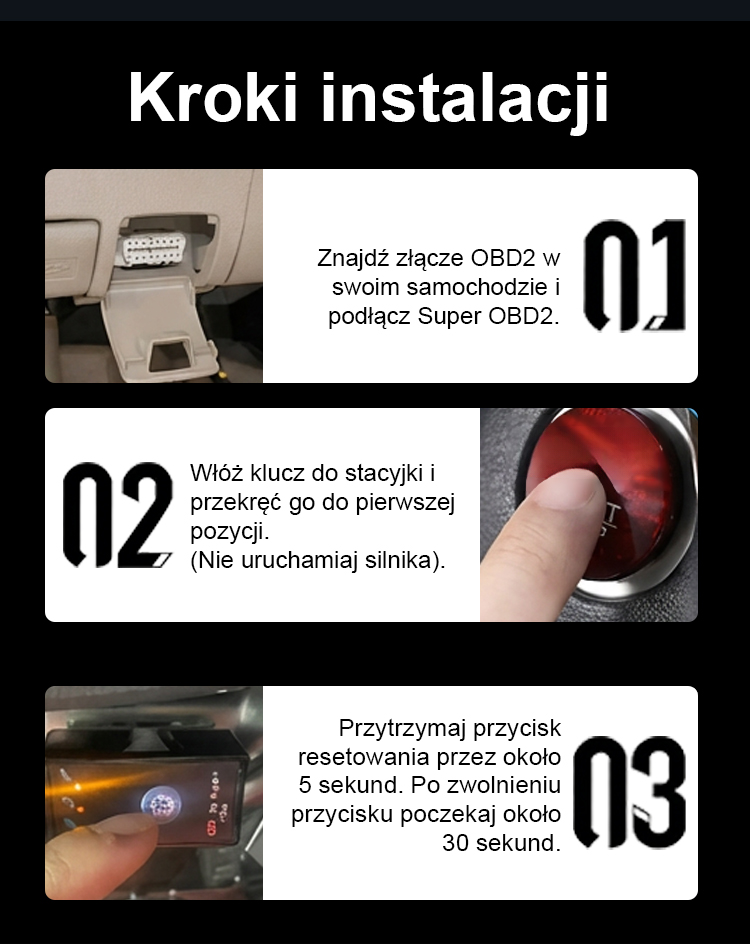 Kroki instalacji

Znajdź złącze OBD2 w swoim samochodzie i podłącz Super OBD2.

01

02

Włóż klucz do stacyjki i przekręć go do pierwszej pozycji.
(Nie uruchamiaj silnika).

Przytrzymaj przycisk resetowania przez około 5 sekund. Po zwolnieniu przycisku poczekaj około 30 sekund.

03